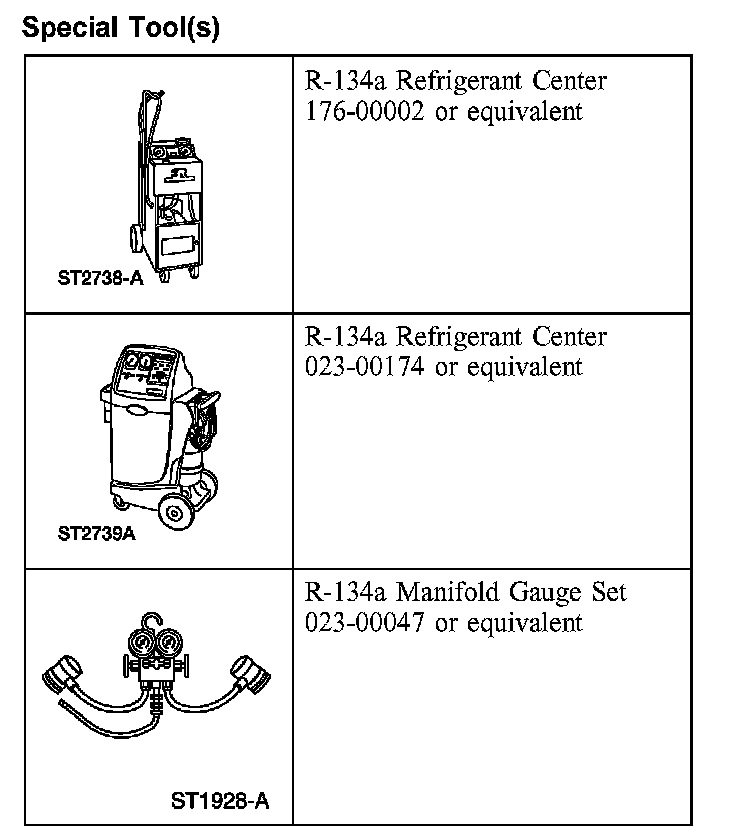 Special Tool(s)

| | |
|---|---|
| ST2738-A | R-134a Refrigerant Center 176-00002 or equivalent |
| ST2739A | R-134a Refrigerant Center 023-00174 or equivalent |
| ST1928-A | R-134a Manifold Gauge Set 023-00047 or equivalent |