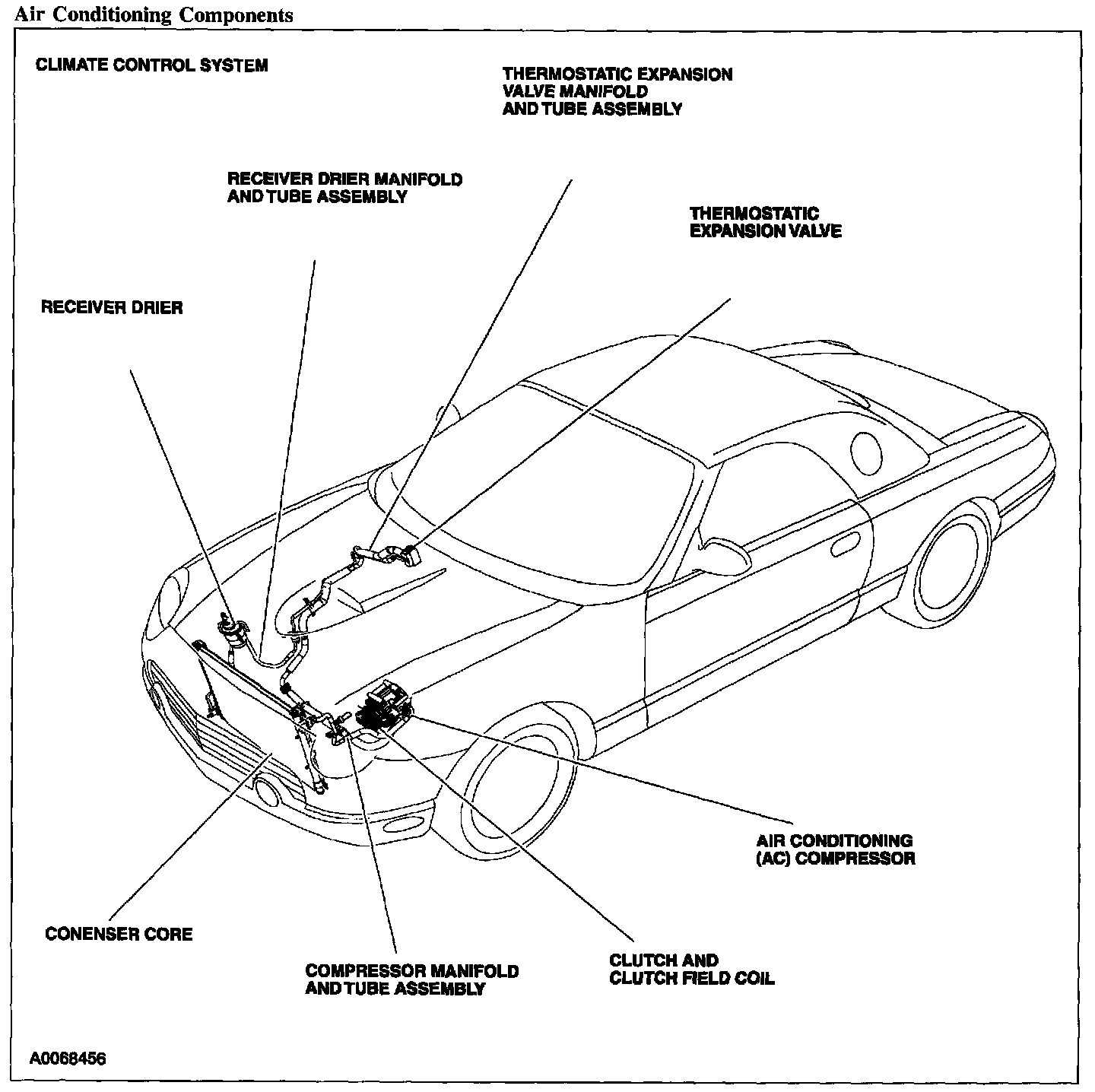 Air Conditioning Components

CLIMATE CONTROL SYSTEM

THERMOSTATIC EXPANSION VALVE MANIFOLD AND TUBE ASSEMBLY

RECEIVER DRIER MANIFOLD AND TUBE ASSEMBLY

THERMOSTATIC EXPANSION VALVE

RECEIVER DRIER

AIR CONDITIONING (AC) COMPRESSOR

CONENSER CORE

COMPRESSOR MANIFOLD AND TUBE ASSEMBLY

CLUTCH AND CLUTCH FIELD COIL

A0068456