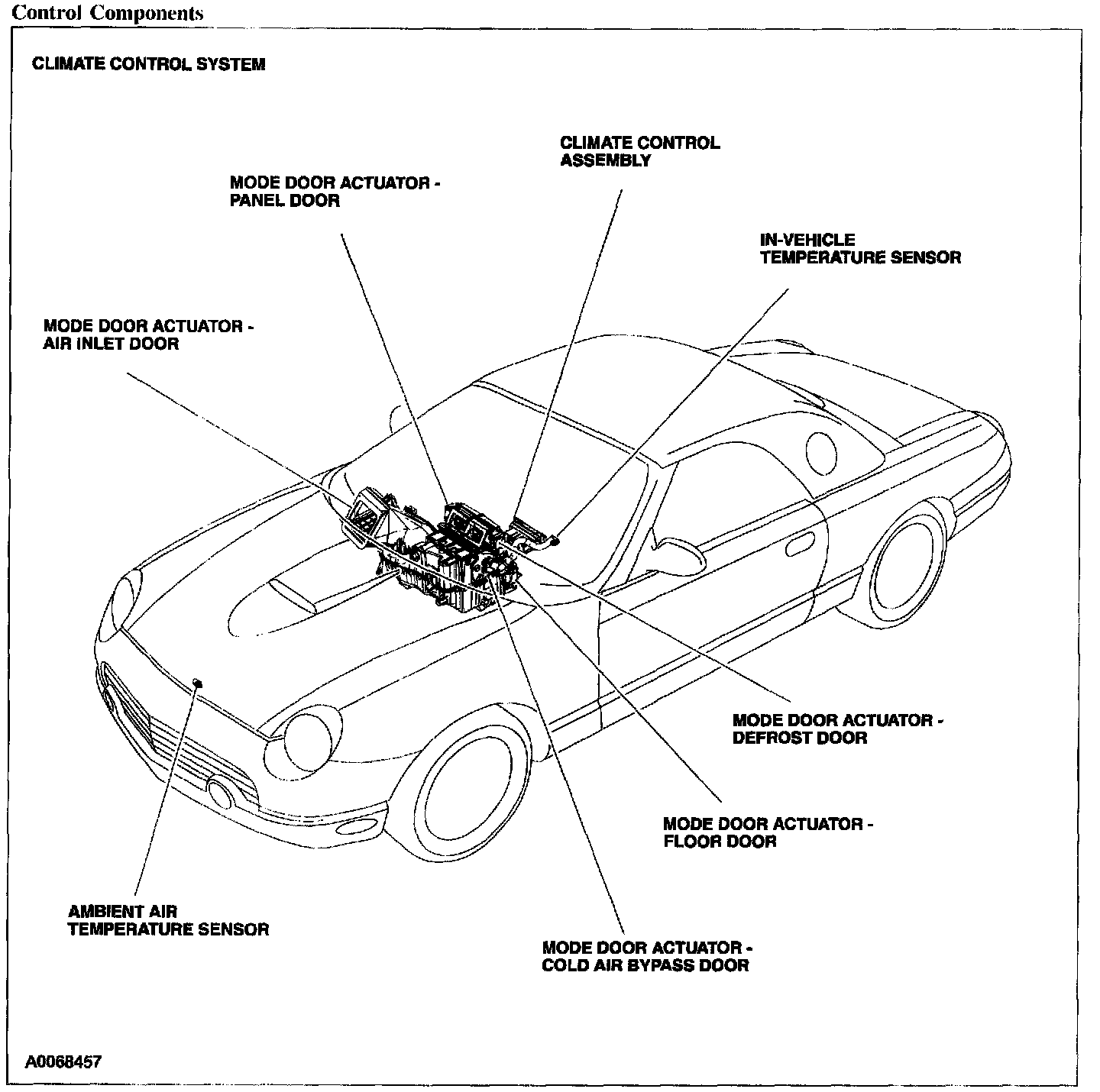 Control Components

CLIMATE CONTROL SYSTEM

CLIMATE CONTROL ASSEMBLY

MODE DOOR ACTUATOR - PANEL DOOR

IN-VEHICLE TEMPERATURE SENSOR

MODE DOOR ACTUATOR - AIR INLET DOOR

MODE DOOR ACTUATOR - DEFROST DOOR

MODE DOOR ACTUATOR - FLOOR DOOR

AMBIENT AIR TEMPERATURE SENSOR

MODE DOOR ACTUATOR - COLD AIR BYPASS DOOR

A0068457