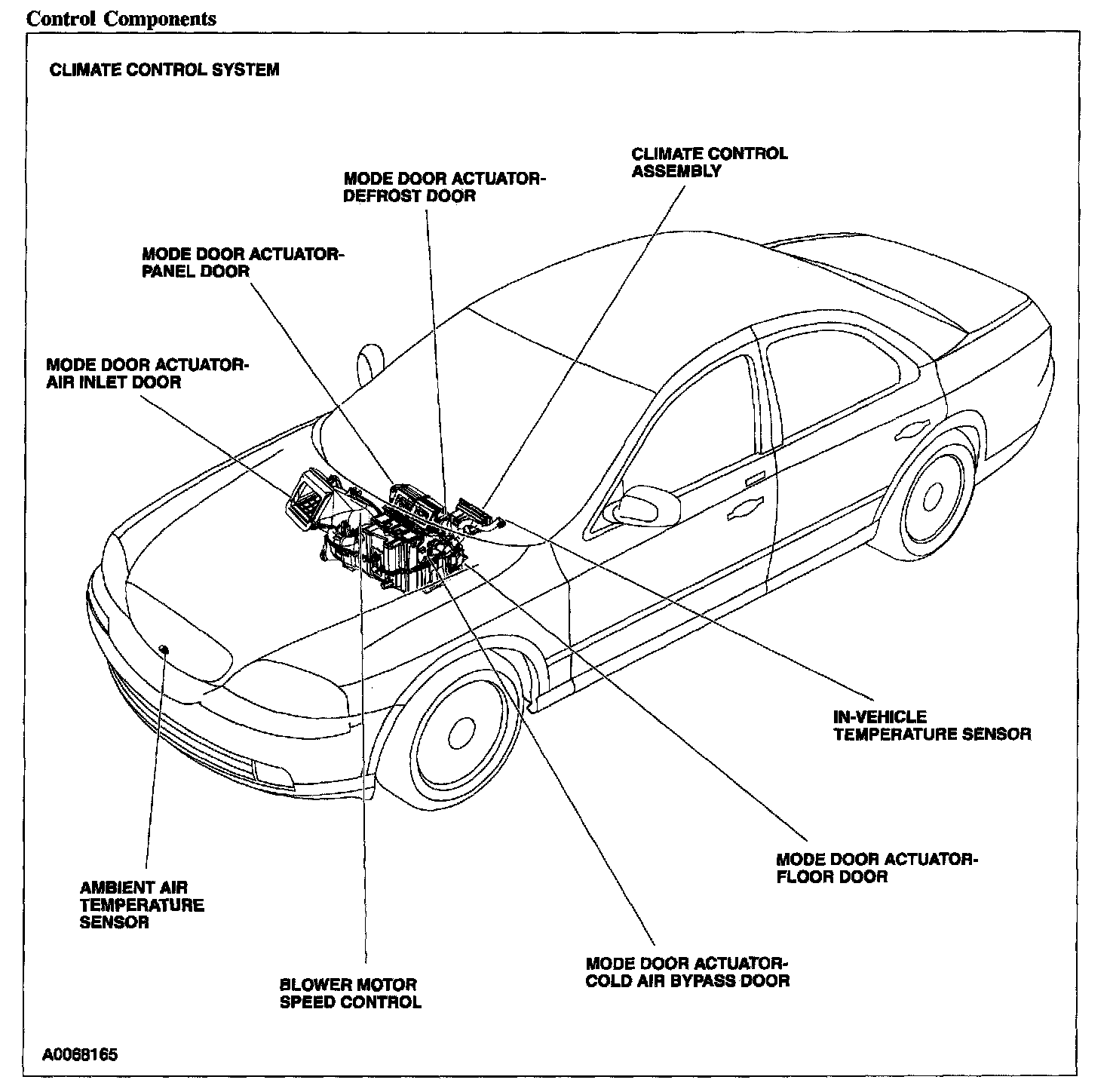 Control Components

CLIMATE CONTROL SYSTEM

CLIMATE CONTROL ASSEMBLY

MODE DOOR ACTUATOR-DEFROST DOOR

MODE DOOR ACTUATOR-PANEL DOOR

MODE DOOR ACTUATOR-AIR INLET DOOR

IN-VEHICLE TEMPERATURE SENSOR

MODE DOOR ACTUATOR-FLOOR DOOR

AMBIENT AIR TEMPERATURE SENSOR

MODE DOOR ACTUATOR-COLD AIR BYPASS DOOR

BLOWER MOTOR SPEED CONTROL

A0068165