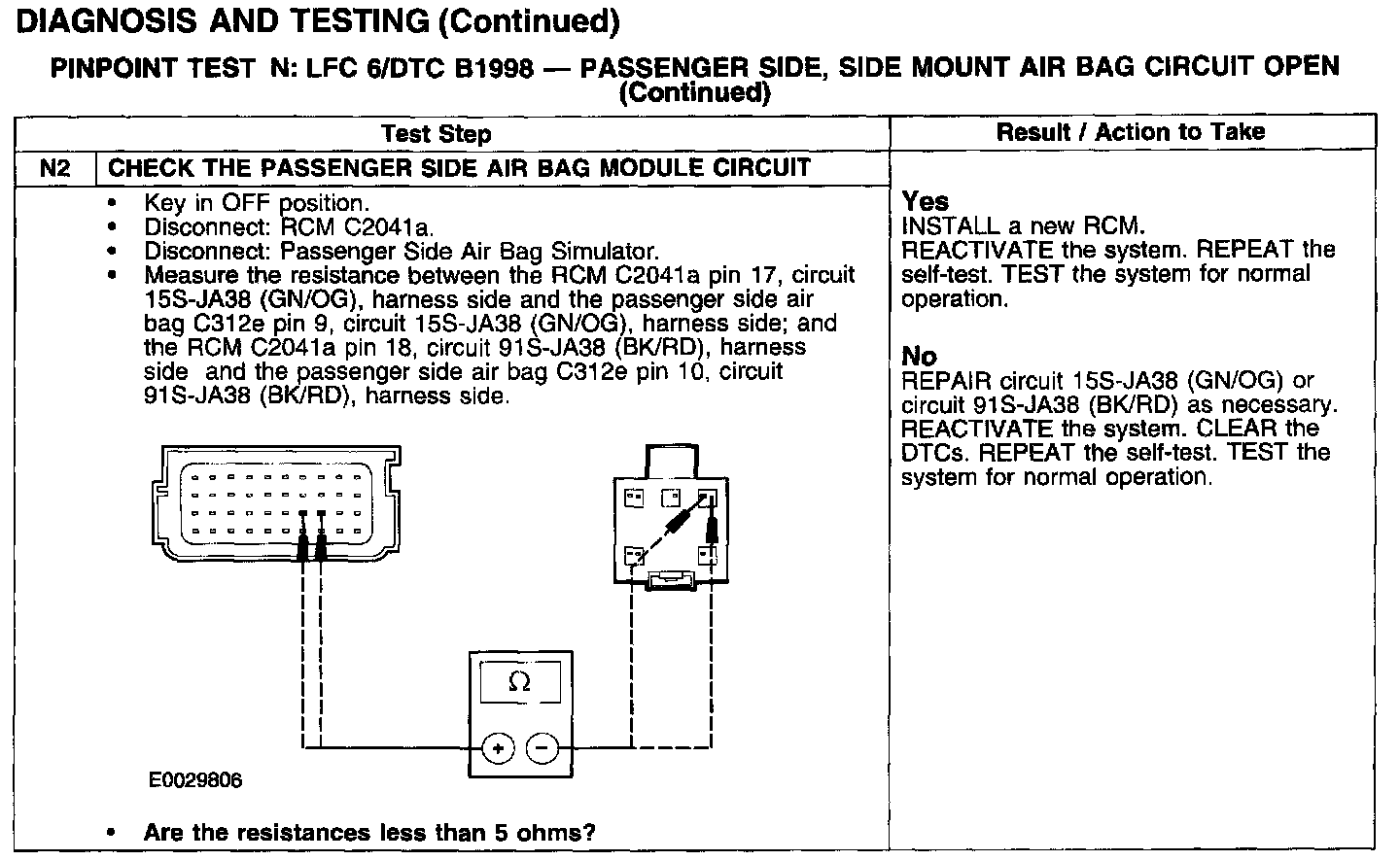 DIAGNOSIS AND TESTING (Continued)

PINPOINT TEST N: LFC 6/DTC B1998 — PASSENGER SIDE, SIDE MOUNT AIR BAG CIRCUIT OPEN (Continued)

| Test Step | | Result / Action to Take |
|---|---|---|
| N2 | CHECK THE PASSENGER SIDE AIR BAG MODULE CIRCUIT | |
| | • Key in OFF position. • Disconnect: RCM C2041a. • Disconnect: Passenger Side Air Bag Simulator. • Measure the resistance between the RCM C2041a pin 17, circuit 15S-JA38 (GN/OG), harness side and the passenger side air bag C312e pin 9, circuit 15S-JA38 (GN/OG), harness side; and the RCM C2041a pin 18, circuit 91S-JA38 (BK/RD), harness side and the passenger side air bag C312e pin 10, circuit 91S-JA38 (BK/RD), harness side. $\Omega$ + − E0029806 • Are the resistances less than 5 ohms? | **Yes** INSTALL a new RCM. REACTIVATE the system. REPEAT the self-test. TEST the system for normal operation. **No** REPAIR circuit 15S-JA38 (GN/OG) or circuit 91S-JA38 (BK/RD) as necessary. REACTIVATE the system. CLEAR the DTCs. REPEAT the self-test. TEST the system for normal operation. |