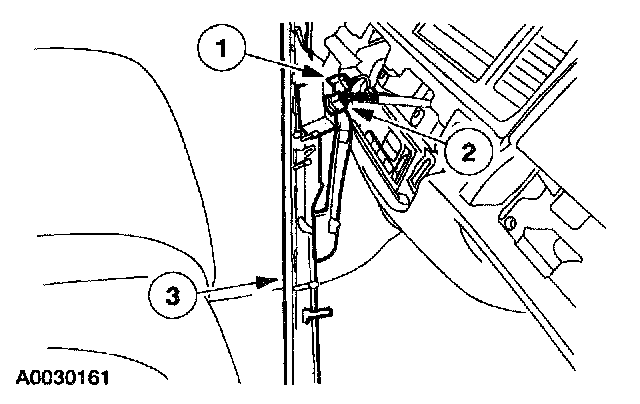 1
2
3
A0030161