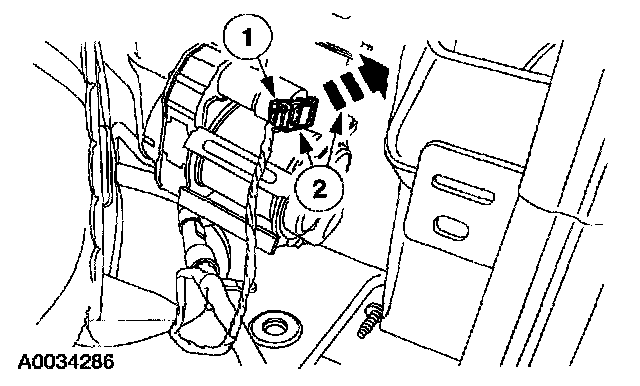 1

2

A0034286