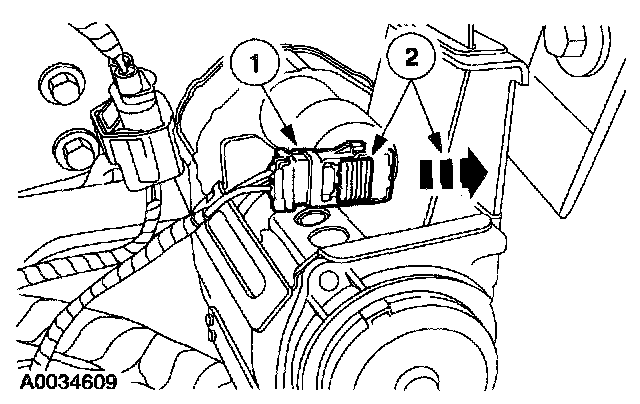 1
2
A0034609