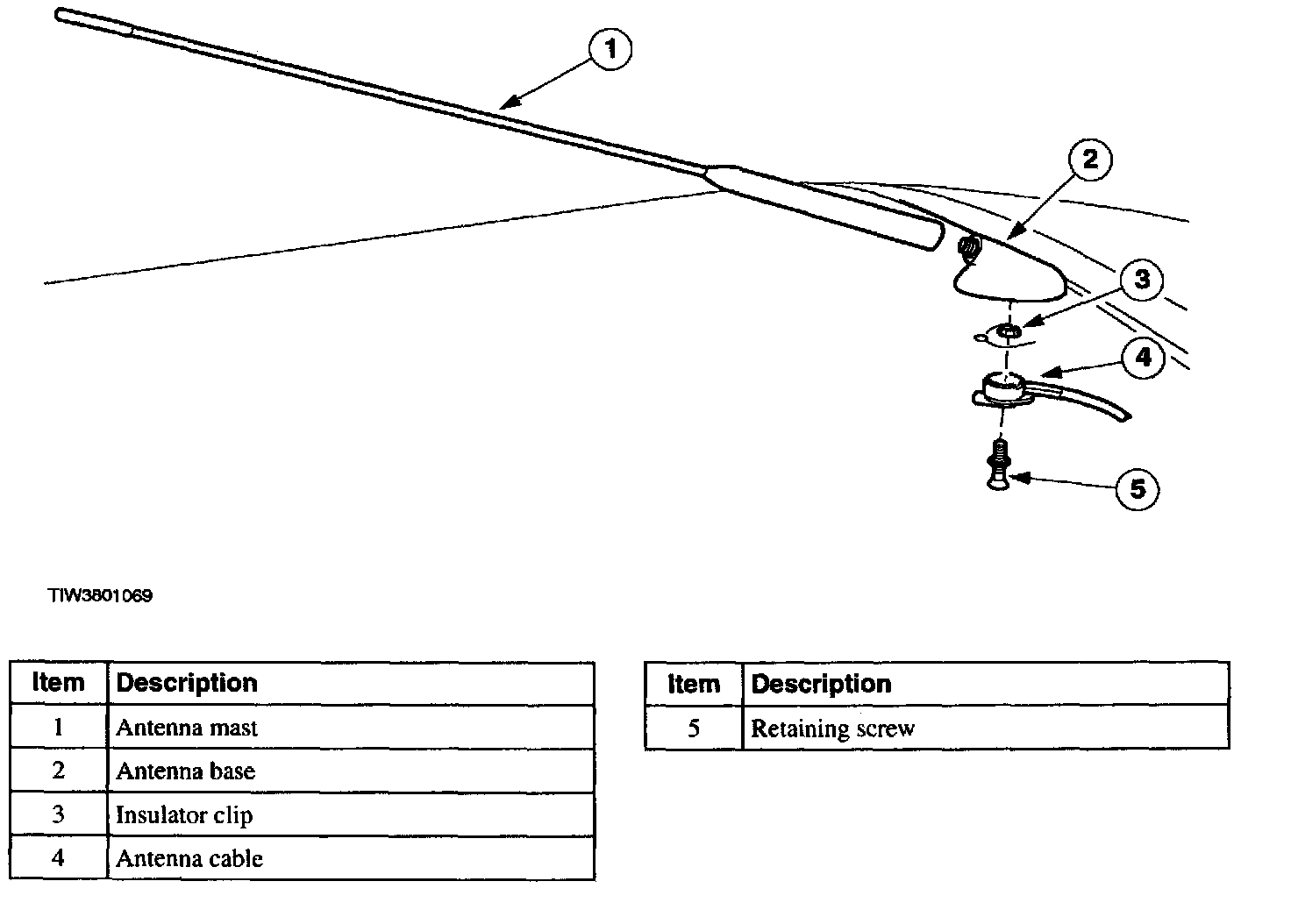 1
2
3
4
5

TIW3801069

| Item | Description |
|---|---|
| 1 | Antenna mast |
| 2 | Antenna base |
| 3 | Insulator clip |
| 4 | Antenna cable |

| Item | Description |
|---|---|
| 5 | Retaining screw |