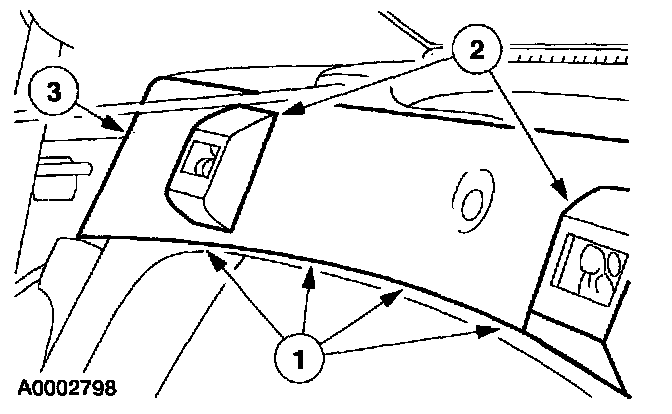 3

2

1

A0002798