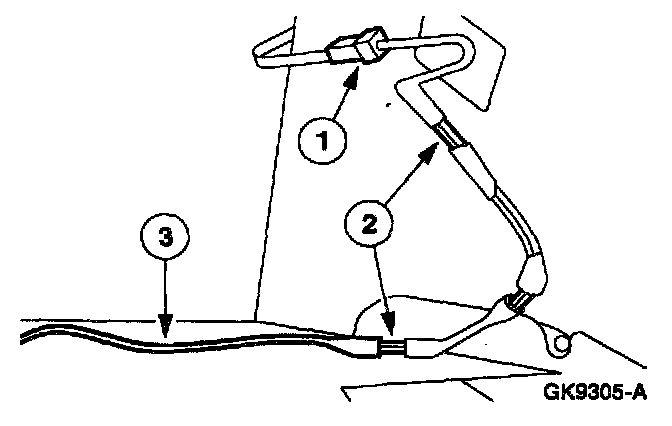 1
2
3
GK9305-A