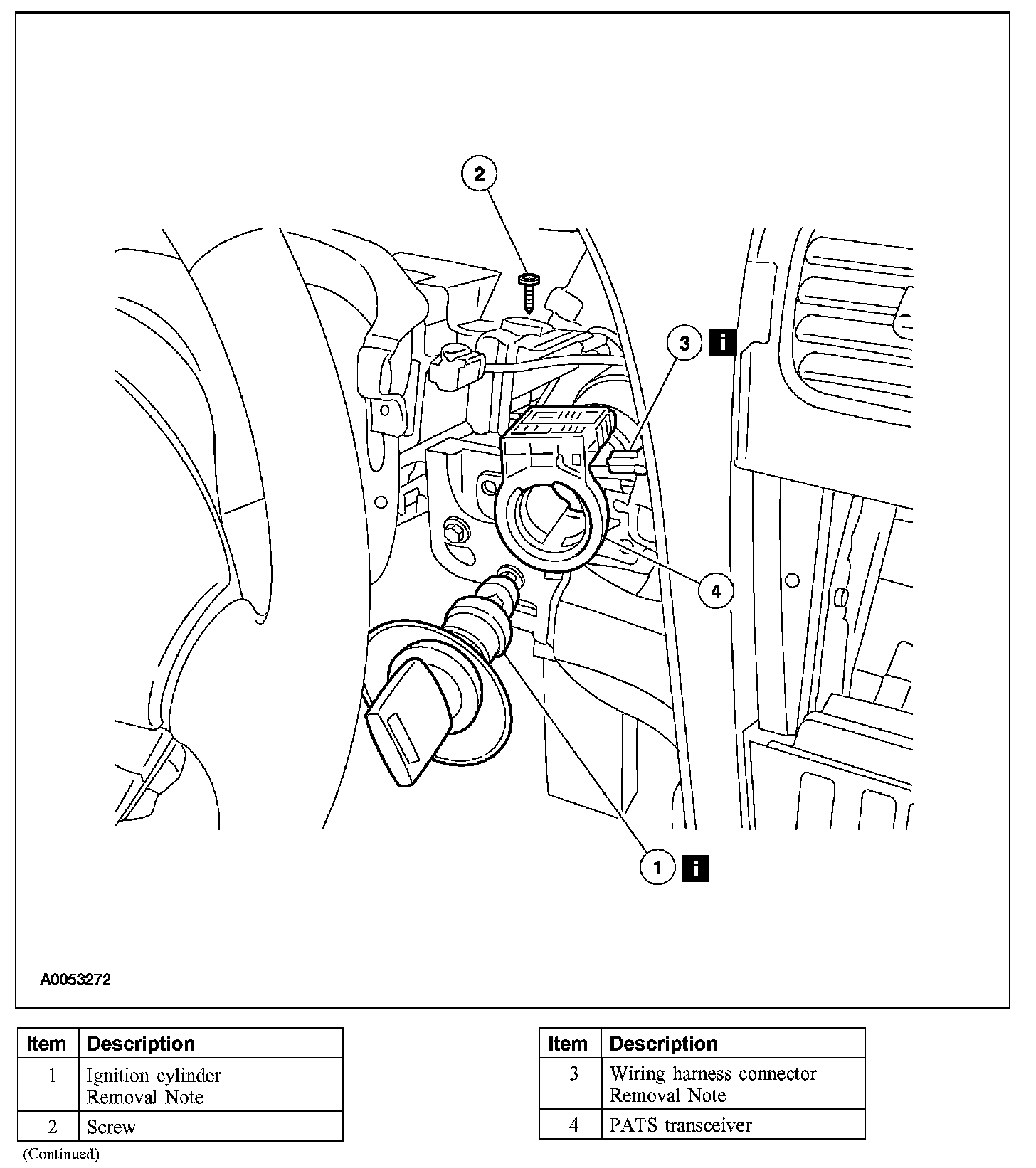 2

3 i

4

1 i

A0053272

| Item | Description |
|---|---|
| 1 | Ignition cylinder Removal Note |
| 2 | Screw |

(Continued)

| Item | Description |
|---|---|
| 3 | Wiring harness connector Removal Note |
| 4 | PATS transceiver |