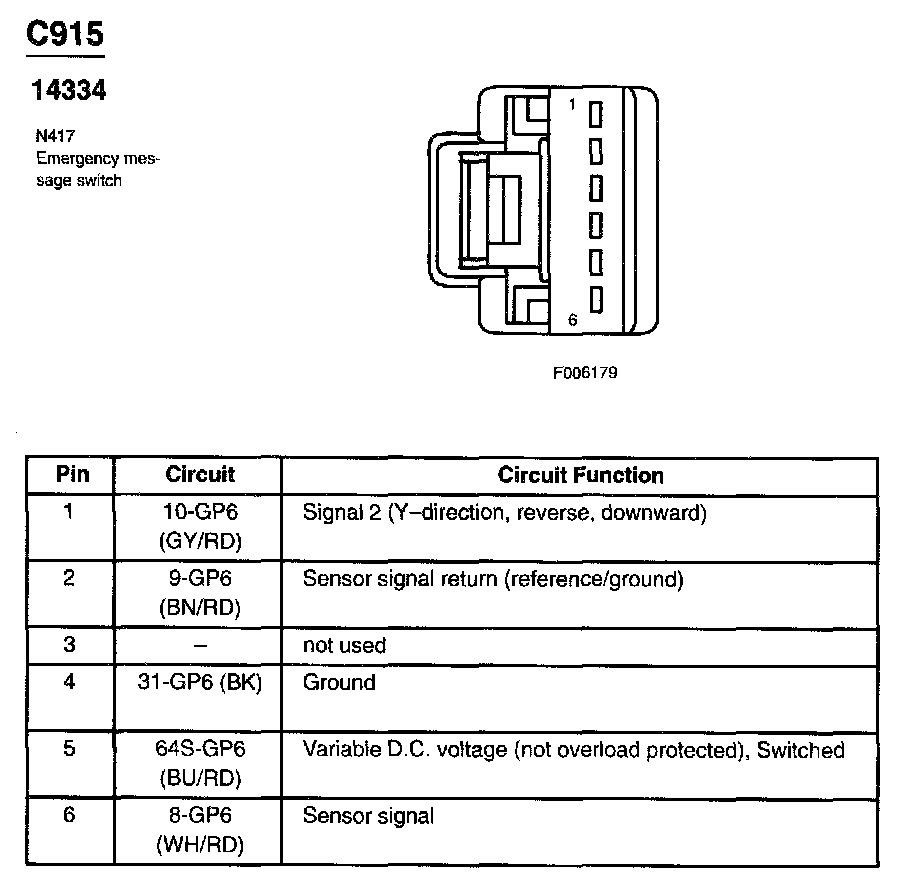 C915

14334

N417
Emergency message switch

1

6

F006179

| Pin | Circuit | Circuit Function |
|---|---|---|
| 1 | 10-GP6 (GY/RD) | Signal 2 (Y–direction, reverse, downward) |
| 2 | 9-GP6 (BN/RD) | Sensor signal return (reference/ground) |
| 3 | – | not used |
| 4 | 31-GP6 (BK) | Ground |
| 5 | 64S-GP6 (BU/RD) | Variable D.C. voltage (not overload protected), Switched |
| 6 | 8-GP6 (WH/RD) | Sensor signal |