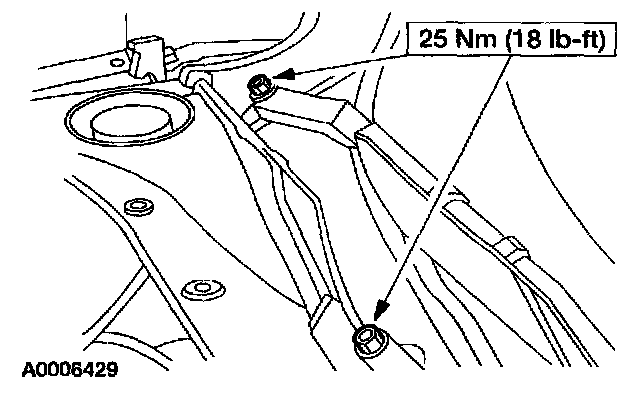 25 Nm (18 lb-ft)

A0006429