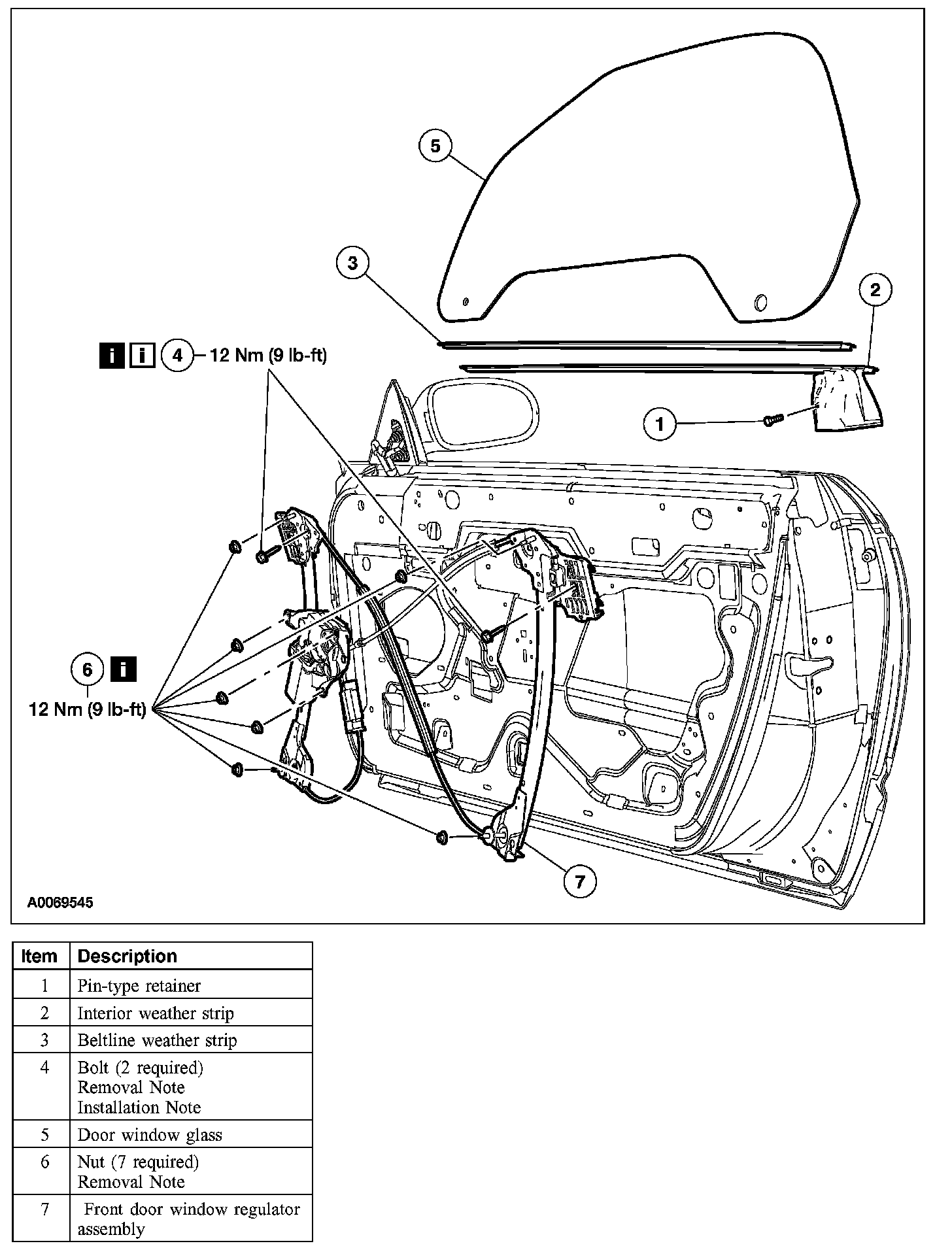 5

3

2

i i 4 12 Nm (9 lb-ft)

1

6 i
12 Nm (9 lb-ft)

7

A0069545

| Item | Description |
|---|---|
| 1 | Pin-type retainer |
| 2 | Interior weather strip |
| 3 | Beltline weather strip |
| 4 | Bolt (2 required) Removal Note Installation Note |
| 5 | Door window glass |
| 6 | Nut (7 required) Removal Note |
| 7 | Front door window regulator assembly |