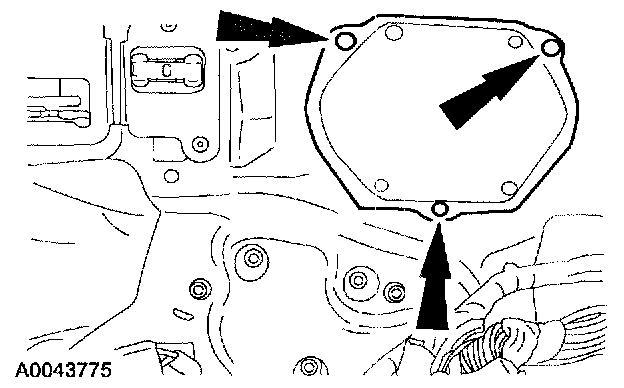 C

A0043775