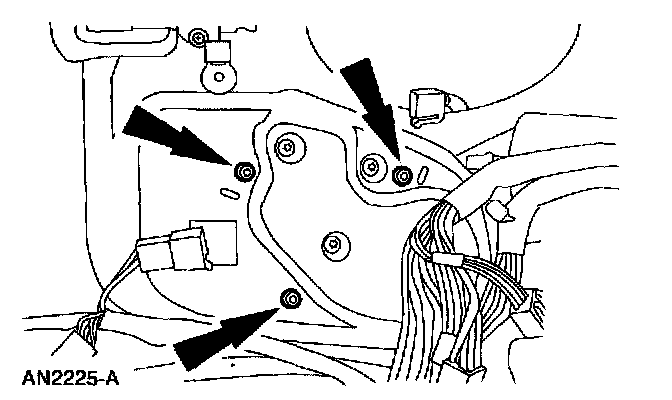 AN2225-A