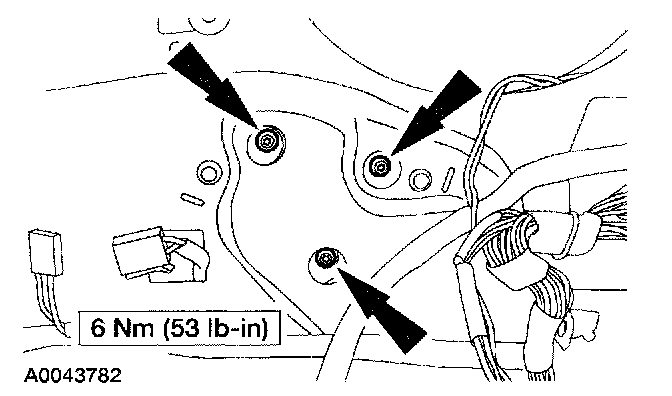 6 Nm (53 lb-in)

A0043782