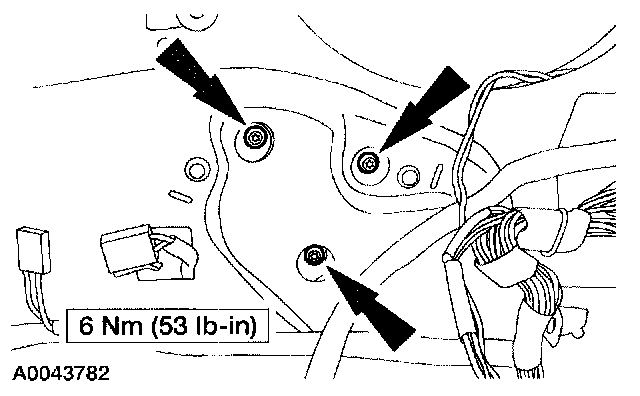 6 Nm (53 lb-in)

A0043782