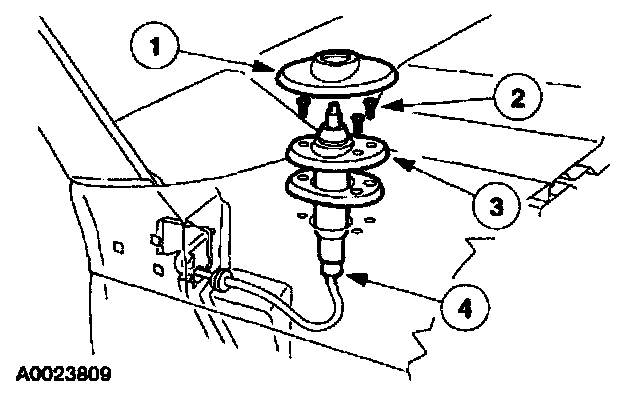 1
2
3
4
A0023809