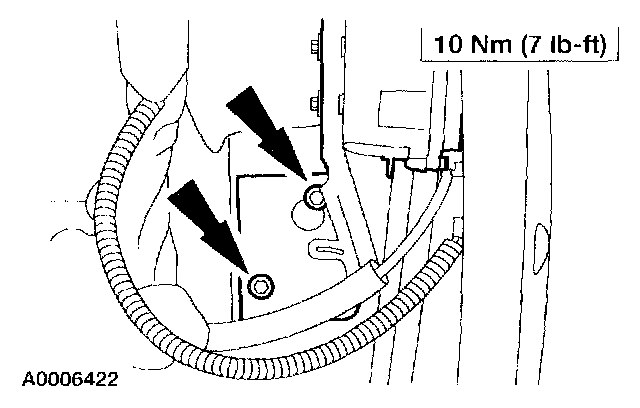 10 Nm (7 lb-ft)

A0006422