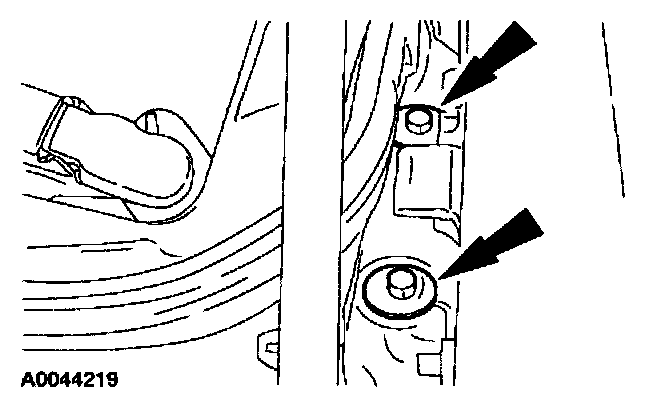 A0044219