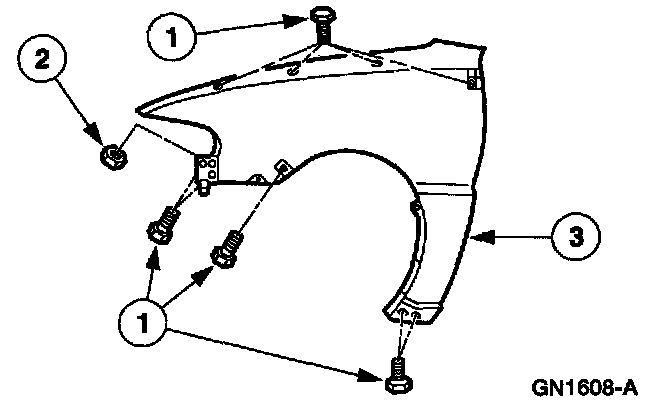 1
2
3
1
GN1608-A