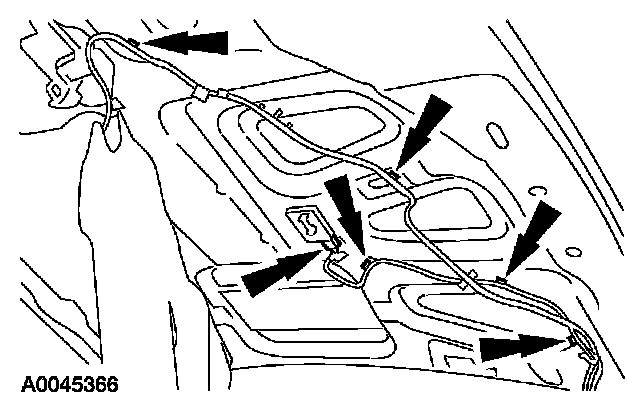 A0045366