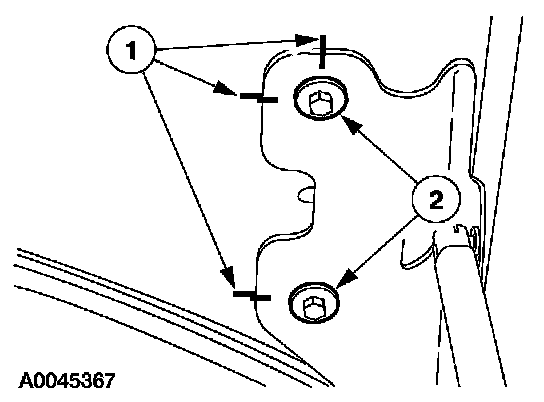 1
2
A0045367