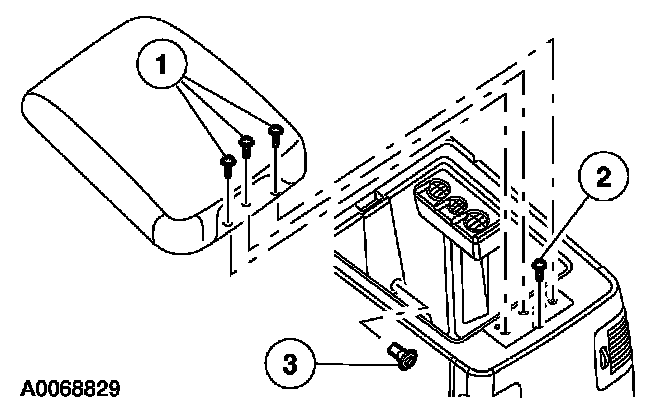 1
2
3
A0068829