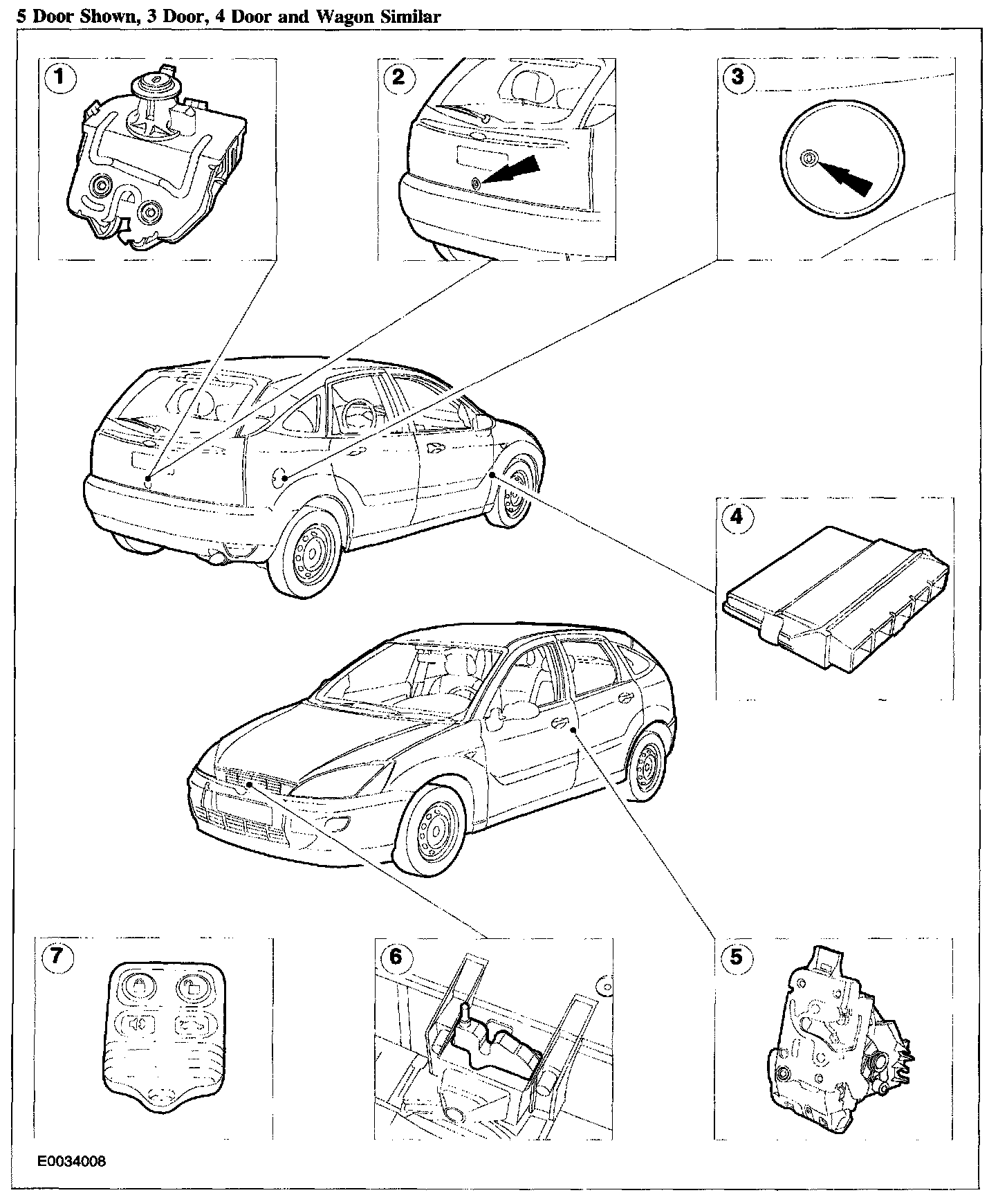 5 Door Shown, 3 Door, 4 Door and Wagon Similar

1

2

3

4

7

6

5

E0034008