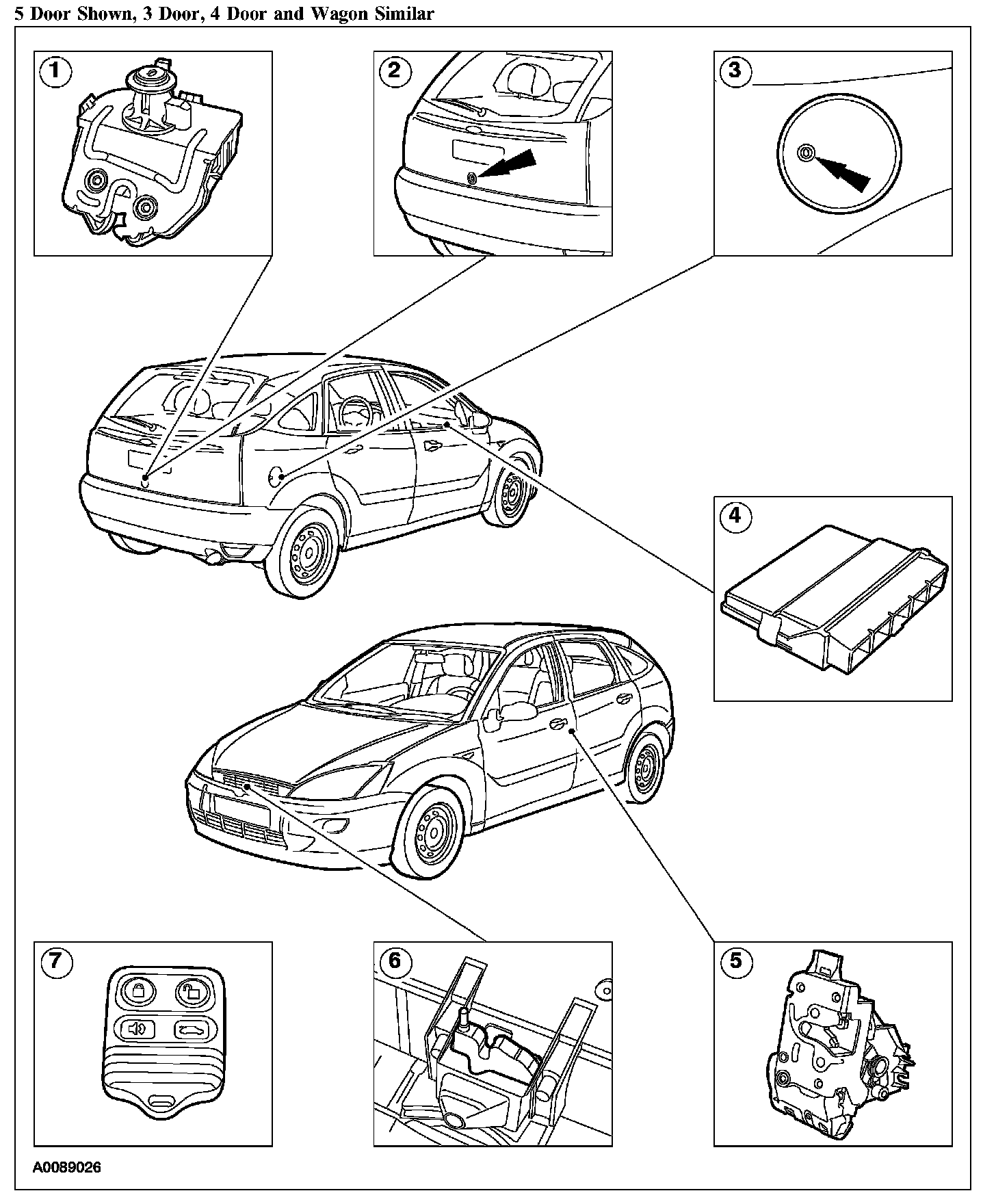 5 Door Shown, 3 Door, 4 Door and Wagon Similar

1

2

3

4

7

6

5

A0089026