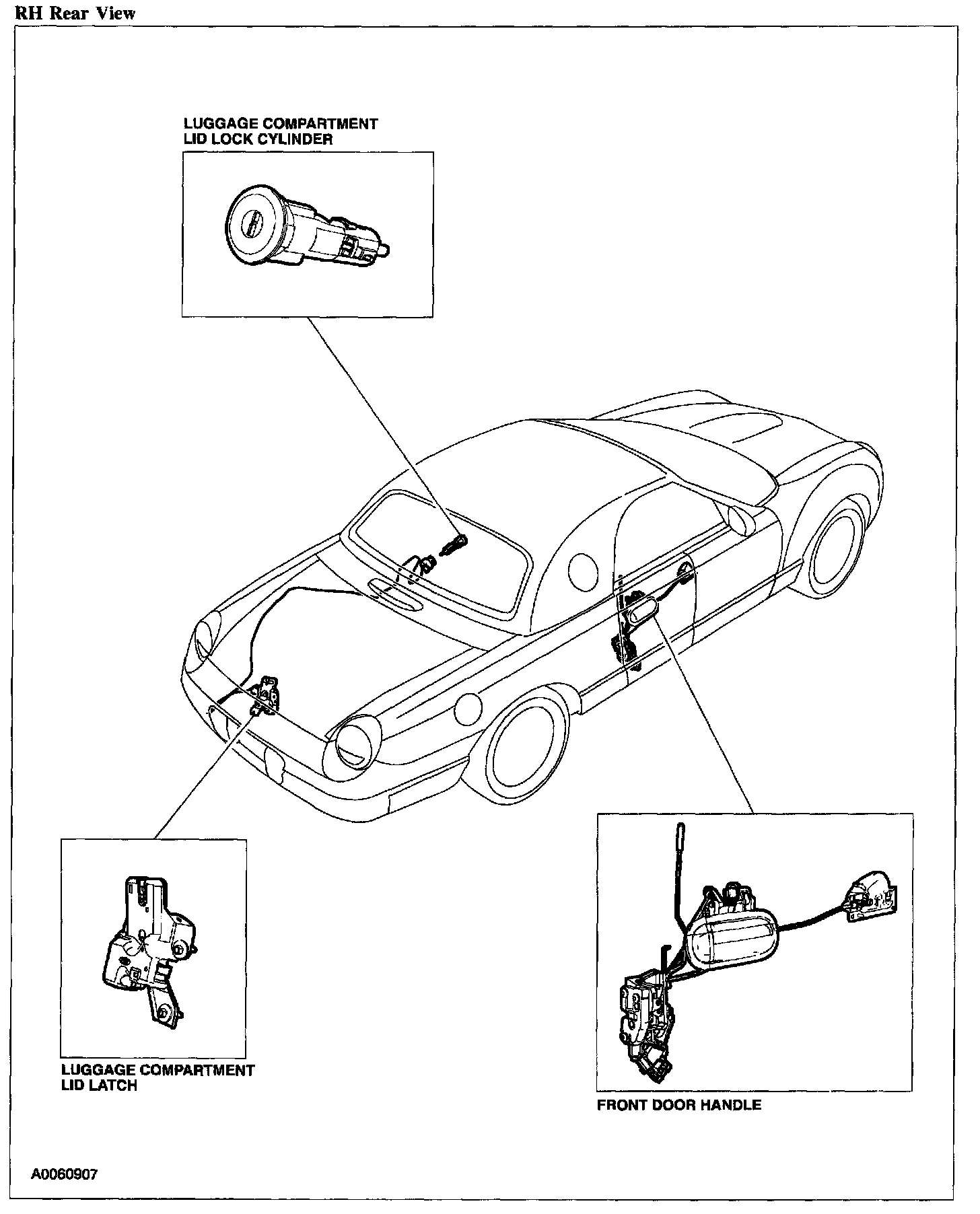 RH Rear View

LUGGAGE COMPARTMENT LID LOCK CYLINDER

LUGGAGE COMPARTMENT LID LATCH

FRONT DOOR HANDLE

A0060907