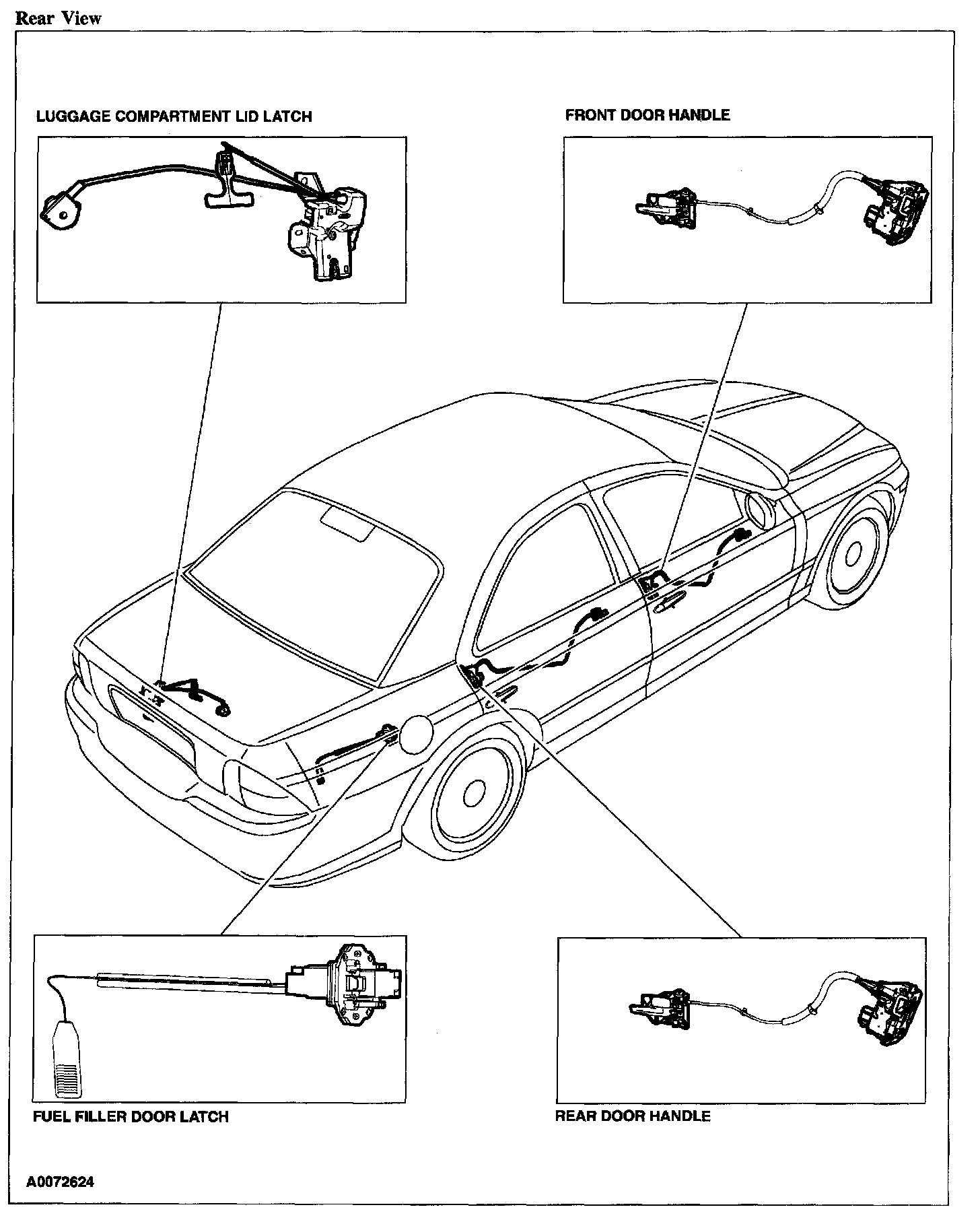 Rear View

LUGGAGE COMPARTMENT LID LATCH

FRONT DOOR HANDLE

FUEL FILLER DOOR LATCH

REAR DOOR HANDLE

A0072624