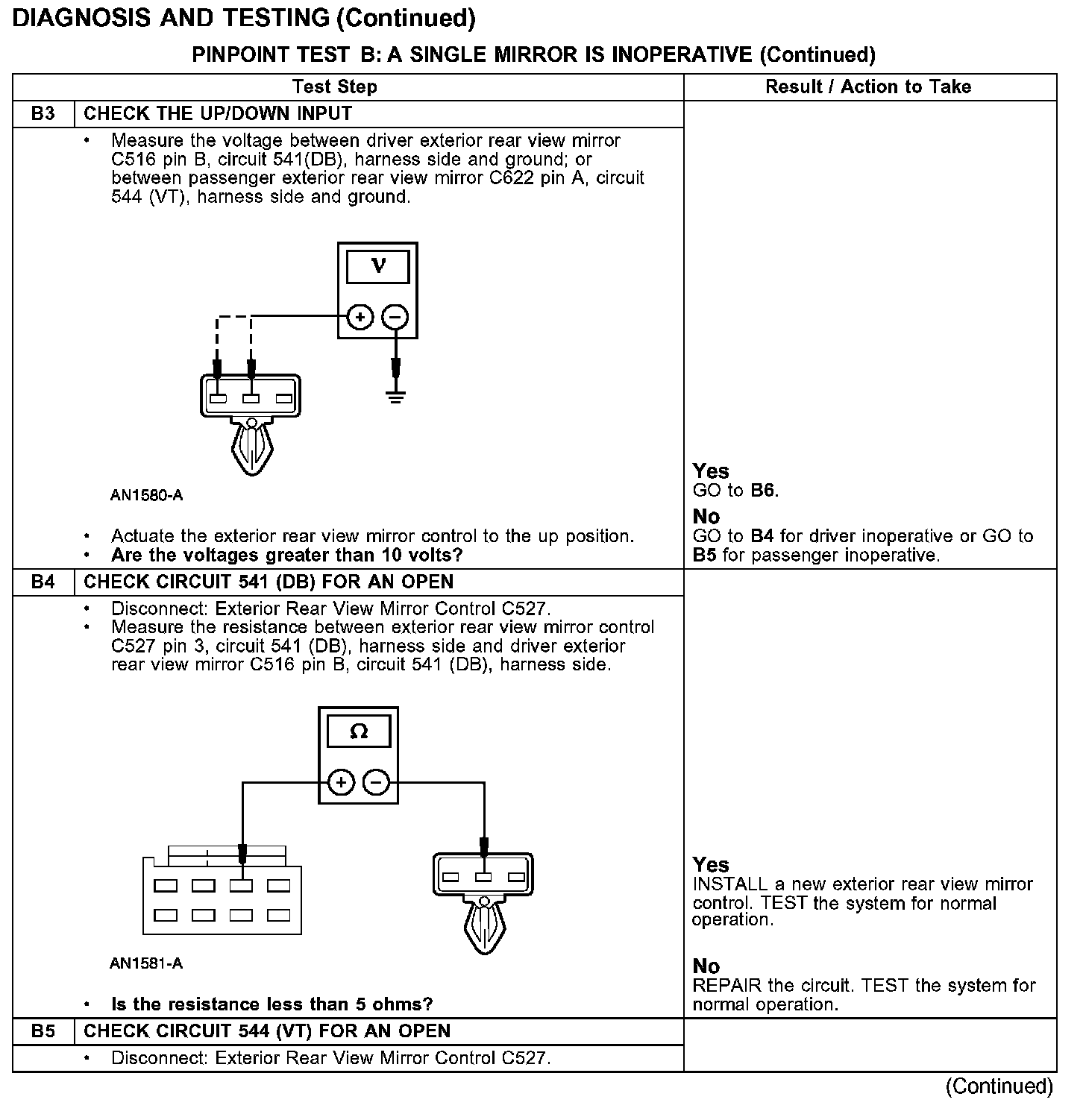 DIAGNOSIS AND TESTING (Continued)

PINPOINT TEST B: A SINGLE MIRROR IS INOPERATIVE (Continued)

| Test Step | | Result / Action to Take |
|---|---|---|
| B3 | CHECK THE UP/DOWN INPUT | |
| | • Measure the voltage between driver exterior rear view mirror C516 pin B, circuit 541(DB), harness side and ground; or between passenger exterior rear view mirror C622 pin A, circuit 544 (VT), harness side and ground. V + − AN1580-A • Actuate the exterior rear view mirror control to the up position. • **Are the voltages greater than 10 volts?** | **Yes** GO to **B6**. **No** GO to **B4** for driver inoperative or GO to **B5** for passenger inoperative. |
| B4 | CHECK CIRCUIT 541 (DB) FOR AN OPEN | |
| | • Disconnect: Exterior Rear View Mirror Control C527. • Measure the resistance between exterior rear view mirror control C527 pin 3, circuit 541 (DB), harness side and driver exterior rear view mirror C516 pin B, circuit 541 (DB), harness side. Ω + − AN1581-A • **Is the resistance less than 5 ohms?** | **Yes** INSTALL a new exterior rear view mirror control. TEST the system for normal operation. **No** REPAIR the circuit. TEST the system for normal operation. |
| B5 | CHECK CIRCUIT 544 (VT) FOR AN OPEN | |
| | • Disconnect: Exterior Rear View Mirror Control C527. | |

(Continued)