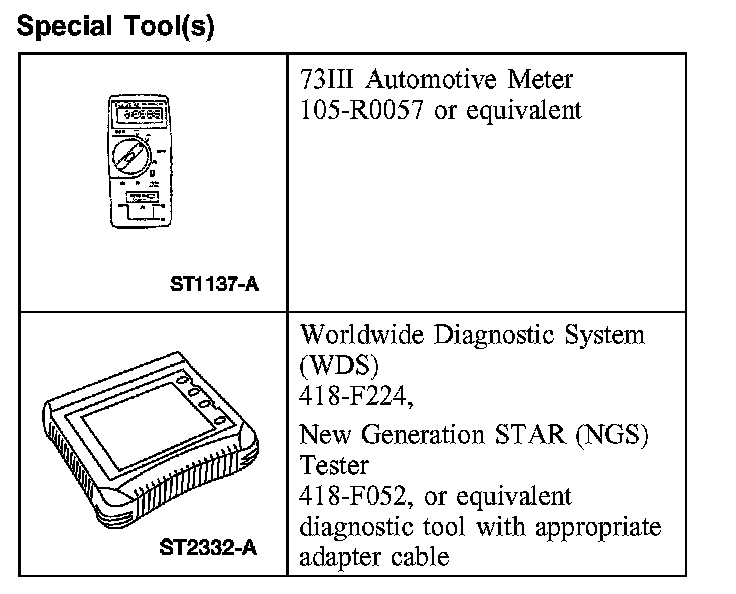 Special Tool(s)

| | |
|---|---|
| ST1137-A | 73III Automotive Meter 105-R0057 or equivalent |
| ST2332-A | Worldwide Diagnostic System (WDS) 418-F224, New Generation STAR (NGS) Tester 418-F052, or equivalent diagnostic tool with appropriate adapter cable |