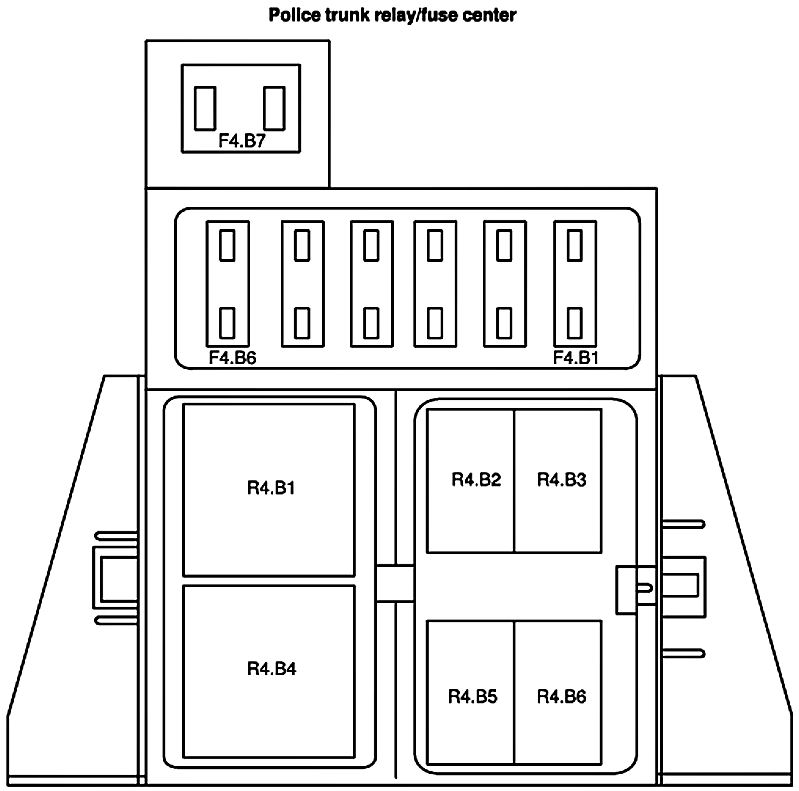 Police trunk relay/fuse center

F4.B7

F4.B6

F4.B1

R4.B1

R4.B2

R4.B3

R4.B4

R4.B5

R4.B6