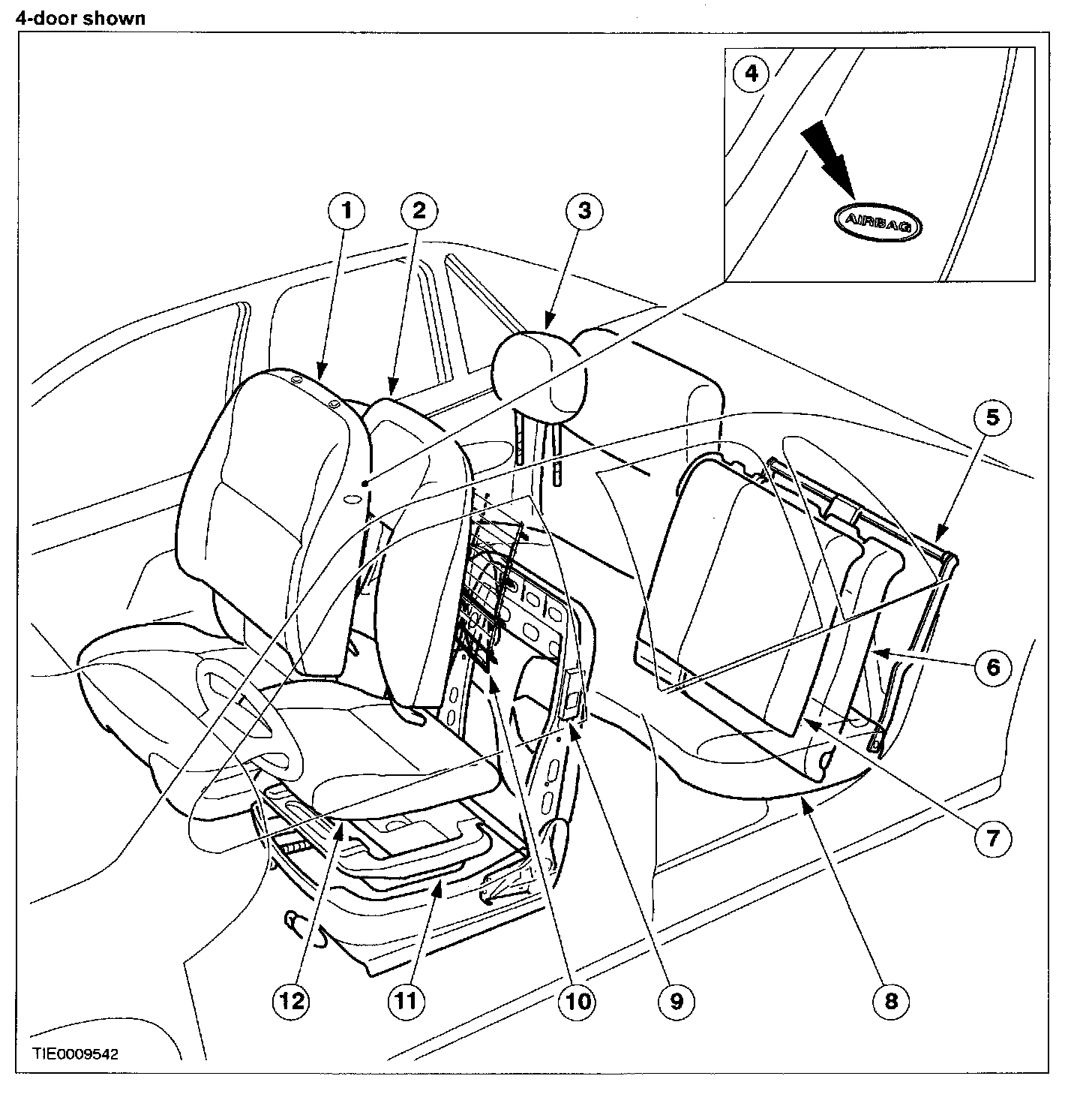 4-door shown

4

AIRBAG

1

2

3

5

6

7

8

9

10

11

12

TIE0009542