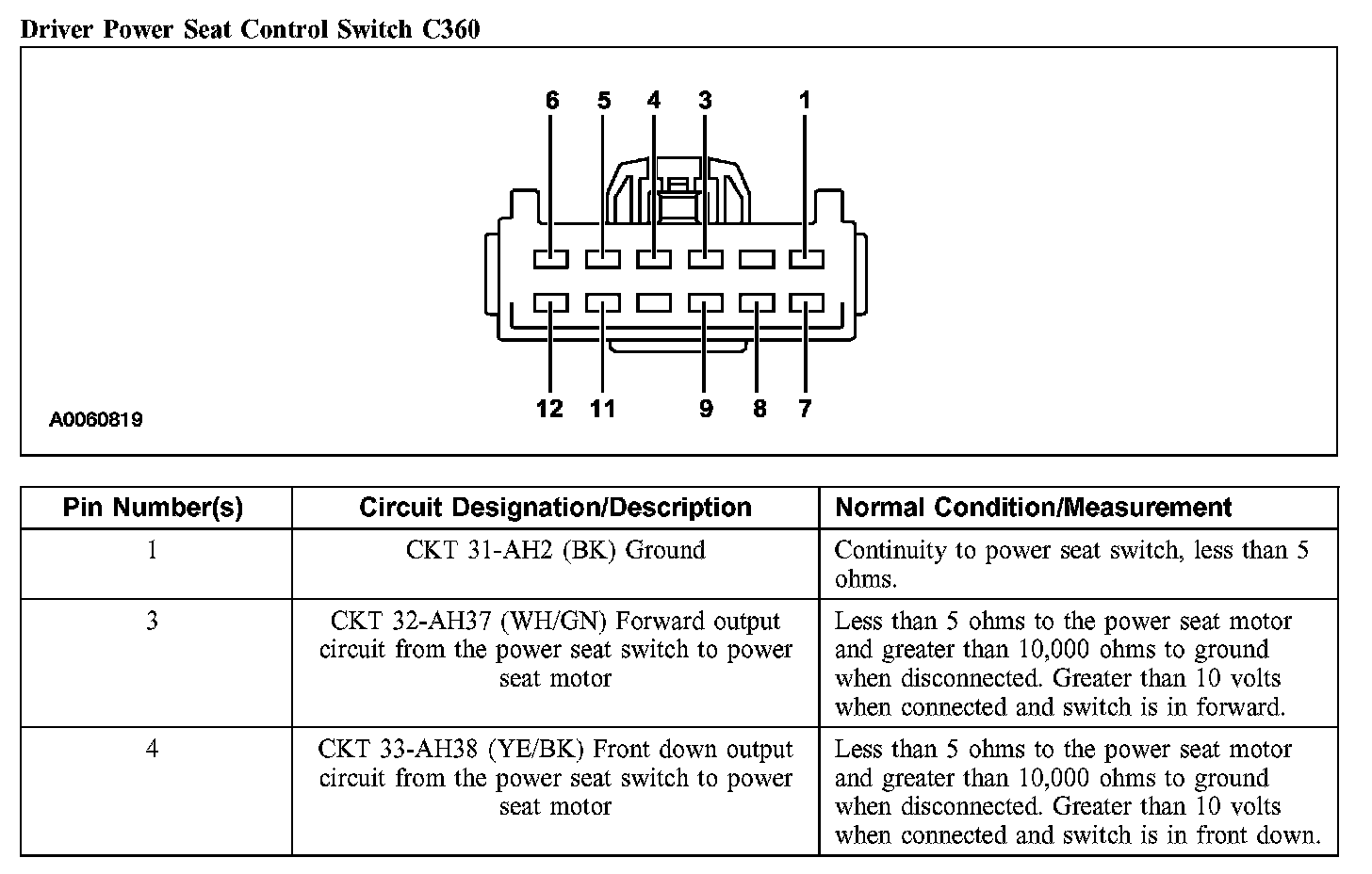 Driver Power Seat Control Switch C360

6 5 4 3 1

12 11 9 8 7

A0060819

| Pin Number(s) | Circuit Designation/Description | Normal Condition/Measurement |
|---|---|---|
| 1 | CKT 31-AH2 (BK) Ground | Continuity to power seat switch, less than 5 ohms. |
| 3 | CKT 32-AH37 (WH/GN) Forward output circuit from the power seat switch to power seat motor | Less than 5 ohms to the power seat motor and greater than 10,000 ohms to ground when disconnected. Greater than 10 volts when connected and switch is in forward. |
| 4 | CKT 33-AH38 (YE/BK) Front down output circuit from the power seat switch to power seat motor | Less than 5 ohms to the power seat motor and greater than 10,000 ohms to ground when disconnected. Greater than 10 volts when connected and switch is in front down. |