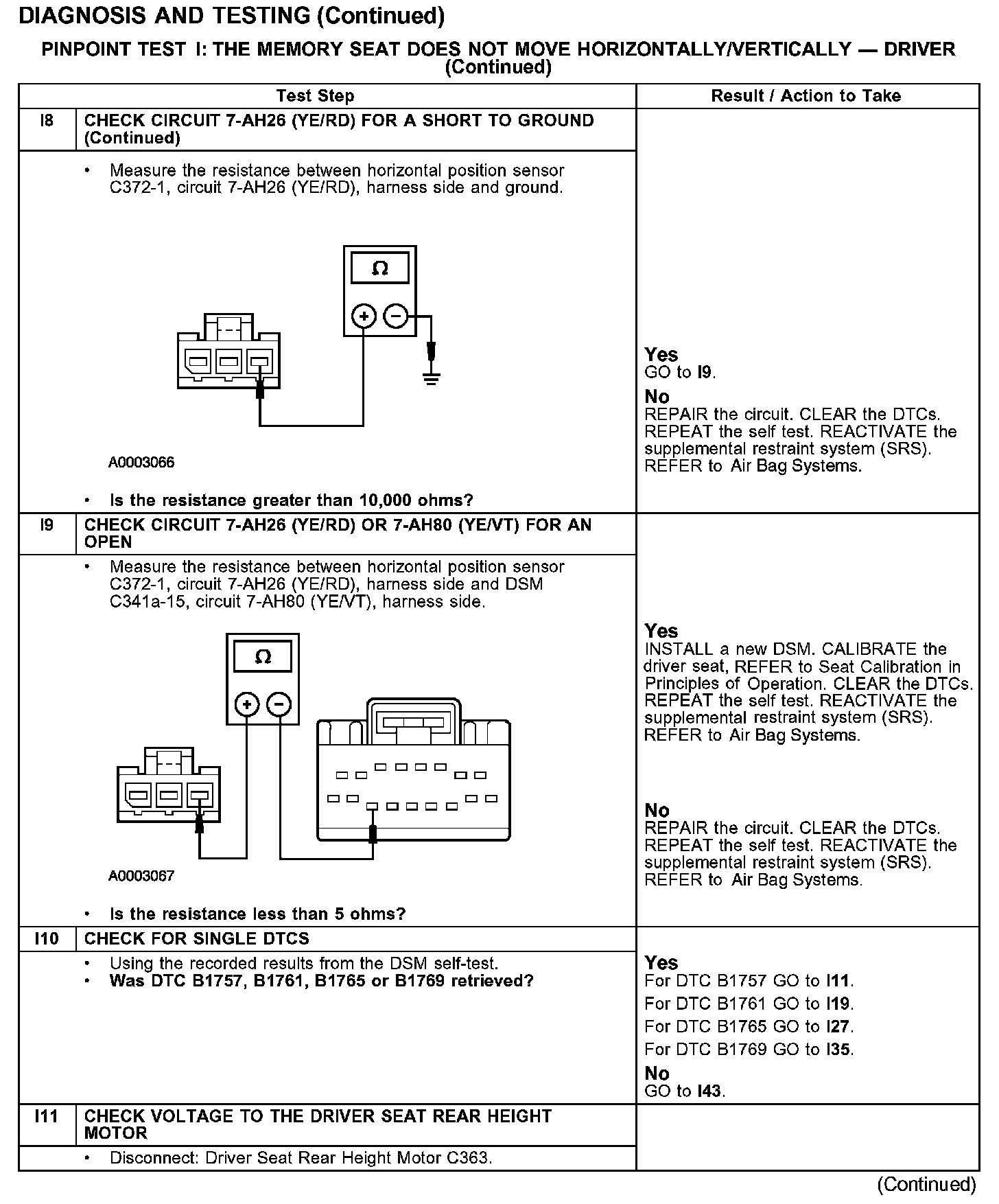 DIAGNOSIS AND TESTING (Continued)

PINPOINT TEST I: THE MEMORY SEAT DOES NOT MOVE HORIZONTALLY/VERTICALLY — DRIVER (Continued)

| | Test Step | Result / Action to Take |
|---|---|---|
| I8 | CHECK CIRCUIT 7-AH26 (YE/RD) FOR A SHORT TO GROUND (Continued) | |
| | • Measure the resistance between horizontal position sensor C372-1, circuit 7-AH26 (YE/RD), harness side and ground. Ω + − A0003066 • Is the resistance greater than 10,000 ohms? | Yes GO to I9. No REPAIR the circuit. CLEAR the DTCs. REPEAT the self test. REACTIVATE the supplemental restraint system (SRS). REFER to Air Bag Systems. |
| I9 | CHECK CIRCUIT 7-AH26 (YE/RD) OR 7-AH80 (YE/VT) FOR AN OPEN | |
| | • Measure the resistance between horizontal position sensor C372-1, circuit 7-AH26 (YE/RD), harness side and DSM C341a-15, circuit 7-AH80 (YE/VT), harness side. Ω + − A0003067 • Is the resistance less than 5 ohms? | Yes INSTALL a new DSM. CALIBRATE the driver seat, REFER to Seat Calibration in Principles of Operation. CLEAR the DTCs. REPEAT the self test. REACTIVATE the supplemental restraint system (SRS). REFER to Air Bag Systems. No REPAIR the circuit. CLEAR the DTCs. REPEAT the self test. REACTIVATE the supplemental restraint system (SRS). REFER to Air Bag Systems. |
| I10 | CHECK FOR SINGLE DTCS | |
| | • Using the recorded results from the DSM self-test. • Was DTC B1757, B1761, B1765 or B1769 retrieved? | Yes For DTC B1757 GO to I11. For DTC B1761 GO to I19. For DTC B1765 GO to I27. For DTC B1769 GO to I35. No GO to I43. |
| I11 | CHECK VOLTAGE TO THE DRIVER SEAT REAR HEIGHT MOTOR | |
| | • Disconnect: Driver Seat Rear Height Motor C363. | |

(Continued)