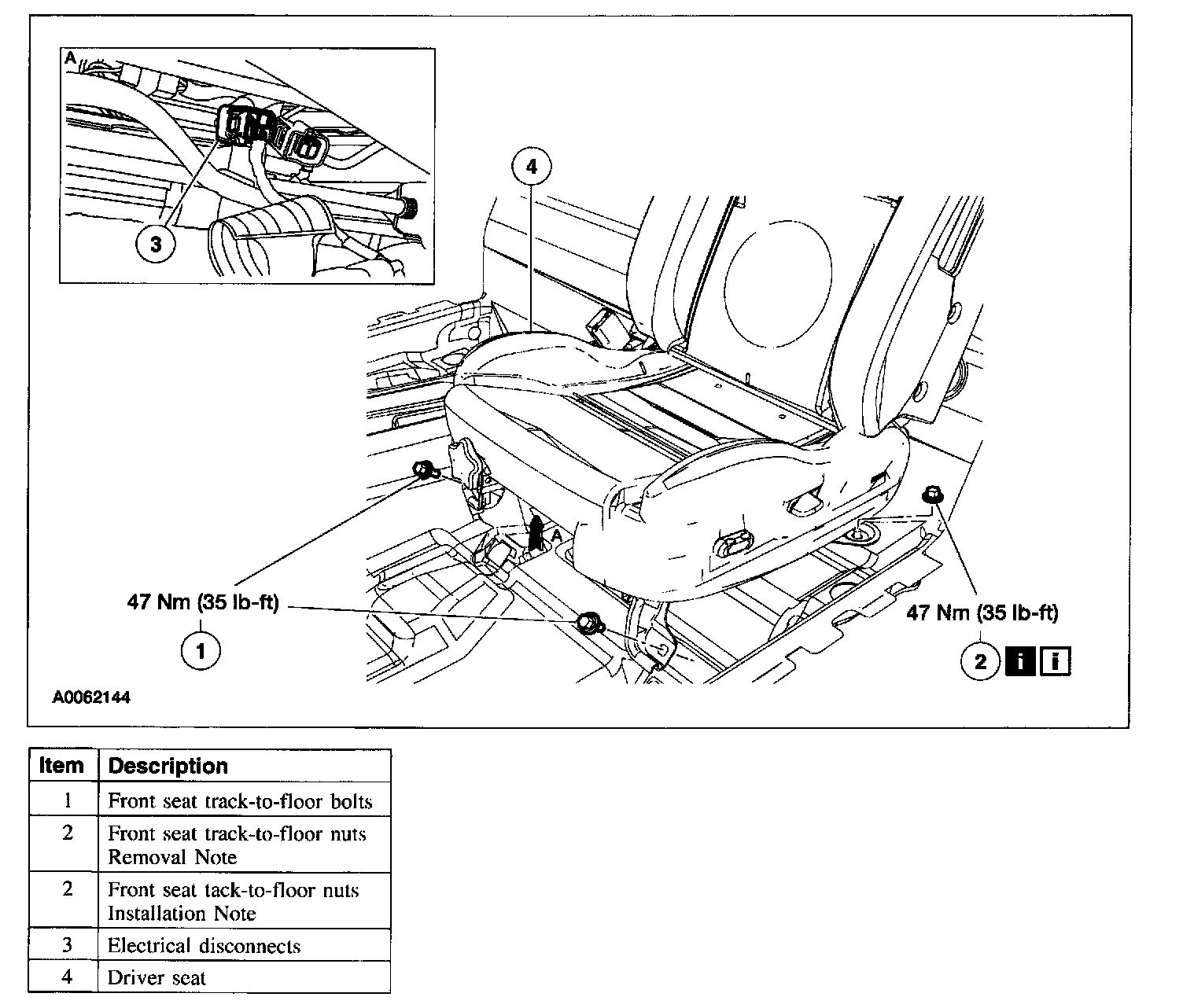 A

3

4

A

47 Nm (35 lb-ft)

1

47 Nm (35 lb-ft)

2 i i

A0062144

| Item | Description |
|---|---|
| 1 | Front seat track-to-floor bolts |
| 2 | Front seat track-to-floor nuts Removal Note |
| 2 | Front seat tack-to-floor nuts Installation Note |
| 3 | Electrical disconnects |
| 4 | Driver seat |