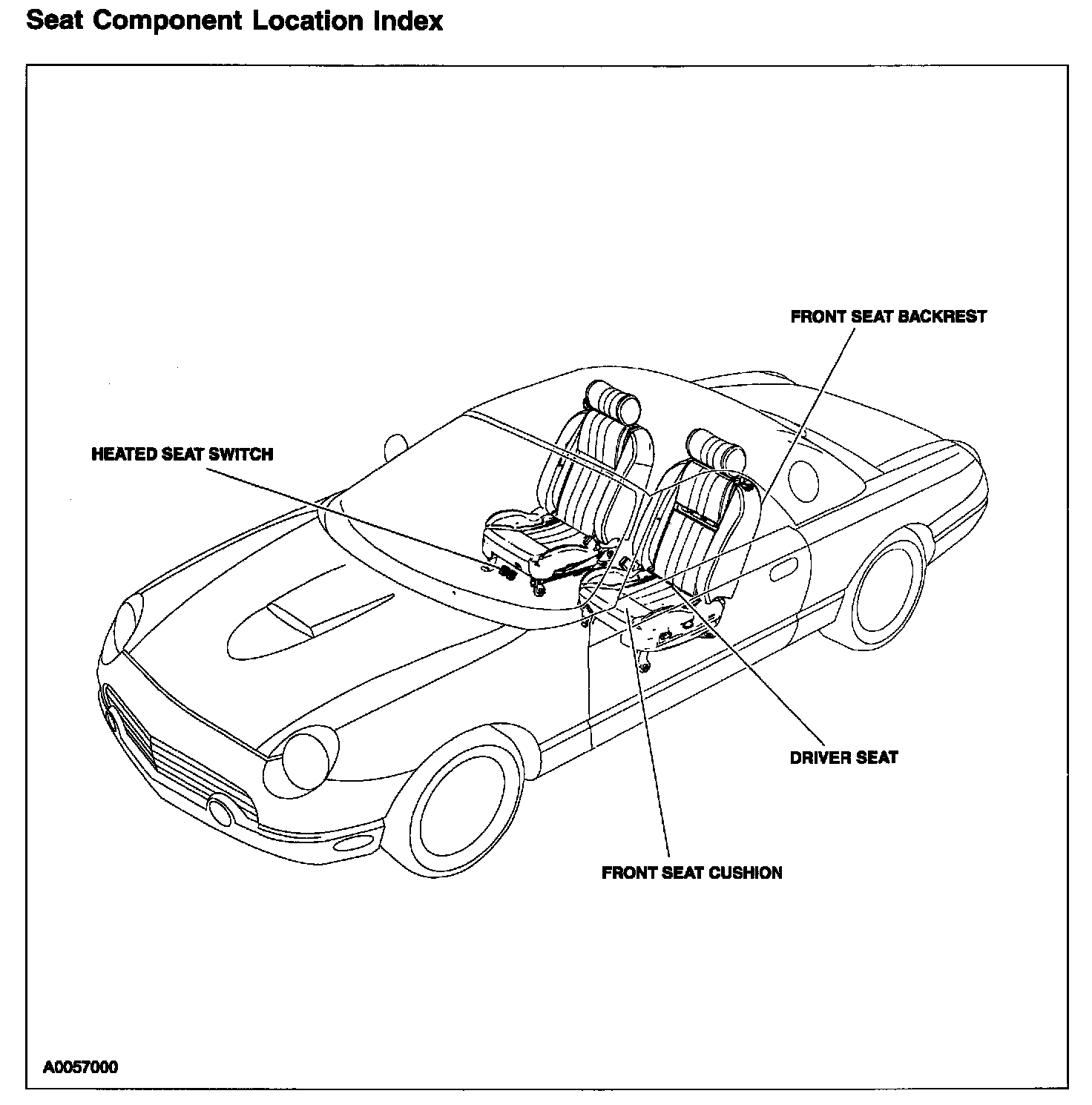 Seat Component Location Index

FRONT SEAT BACKREST

HEATED SEAT SWITCH

DRIVER SEAT

FRONT SEAT CUSHION

A0057000