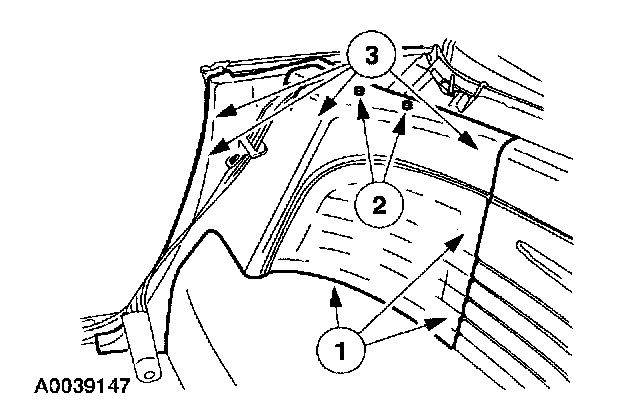 3
2
1
A0039147