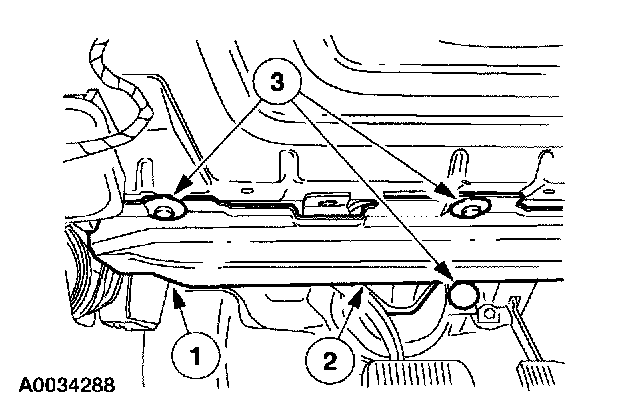 3
1
2
A0034288