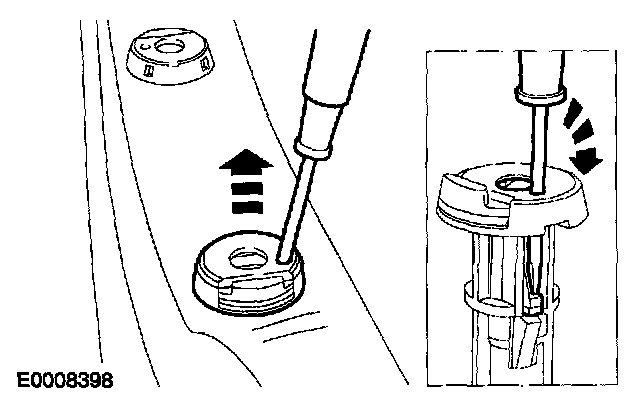 E0008398