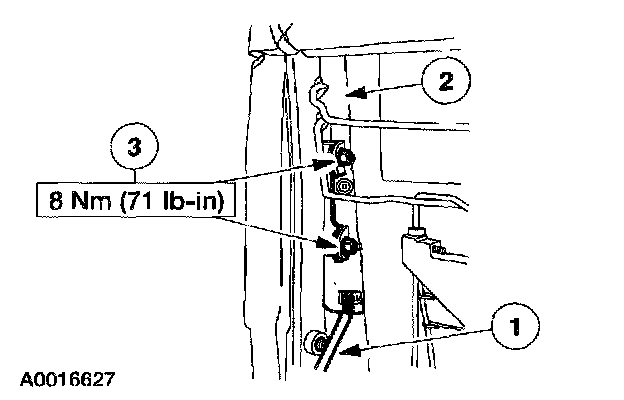 2

3

8 Nm (71 lb-in)

1

A0016627