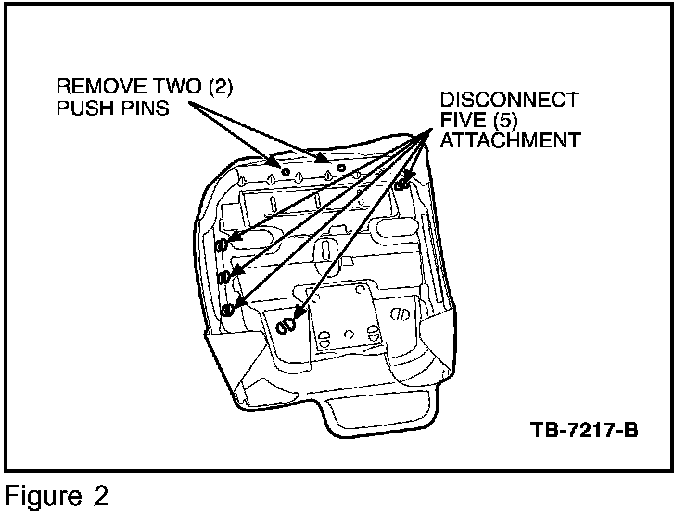 REMOVE TWO (2)
PUSH PINS

DISCONNECT
FIVE (5)
ATTACHMENT

TB-7217-B

Figure 2