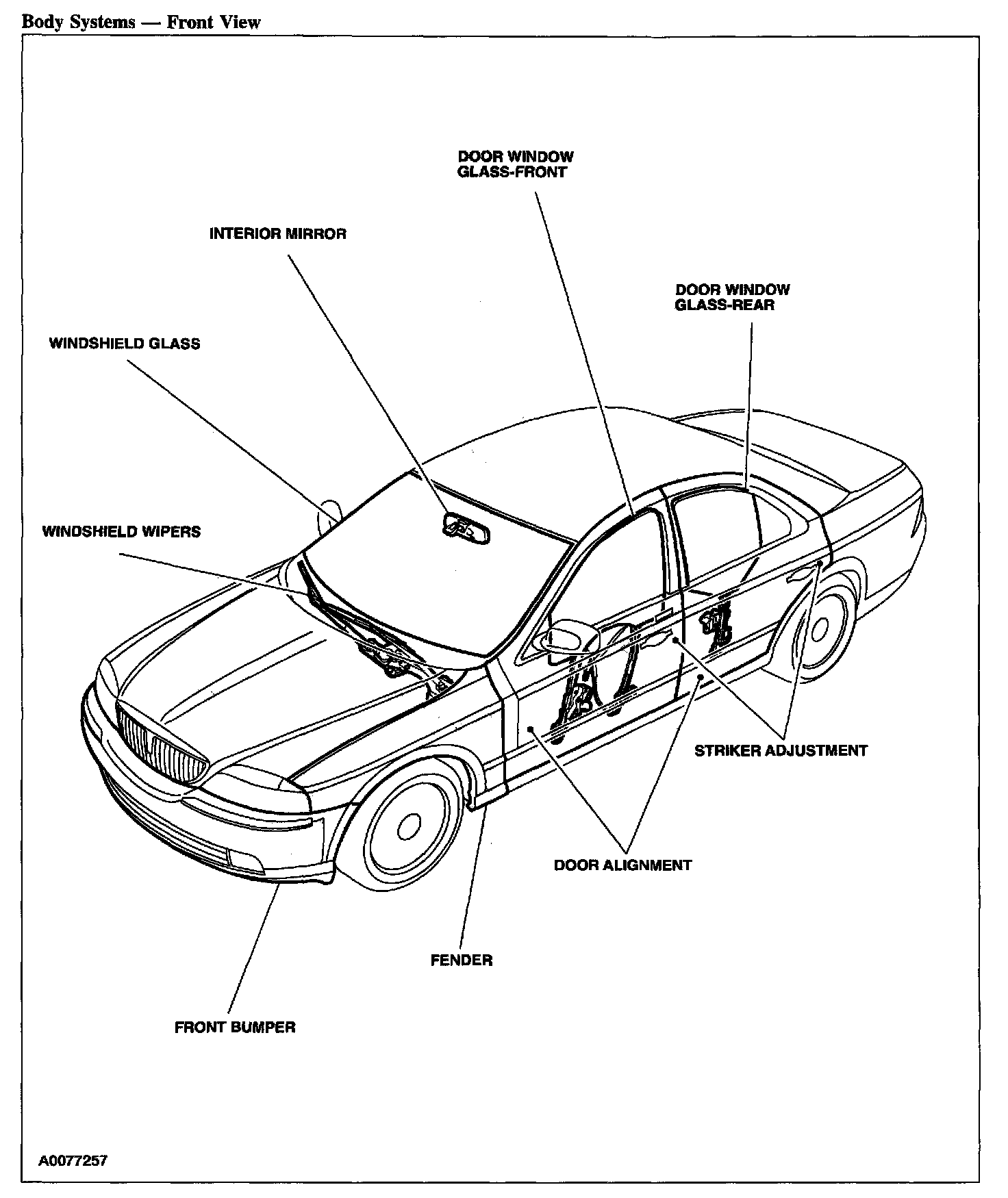 Body Systems — Front View

DOOR WINDOW GLASS-FRONT

INTERIOR MIRROR

DOOR WINDOW GLASS-REAR

WINDSHIELD GLASS

WINDSHIELD WIPERS

STRIKER ADJUSTMENT

DOOR ALIGNMENT

FENDER

FRONT BUMPER

A0077257