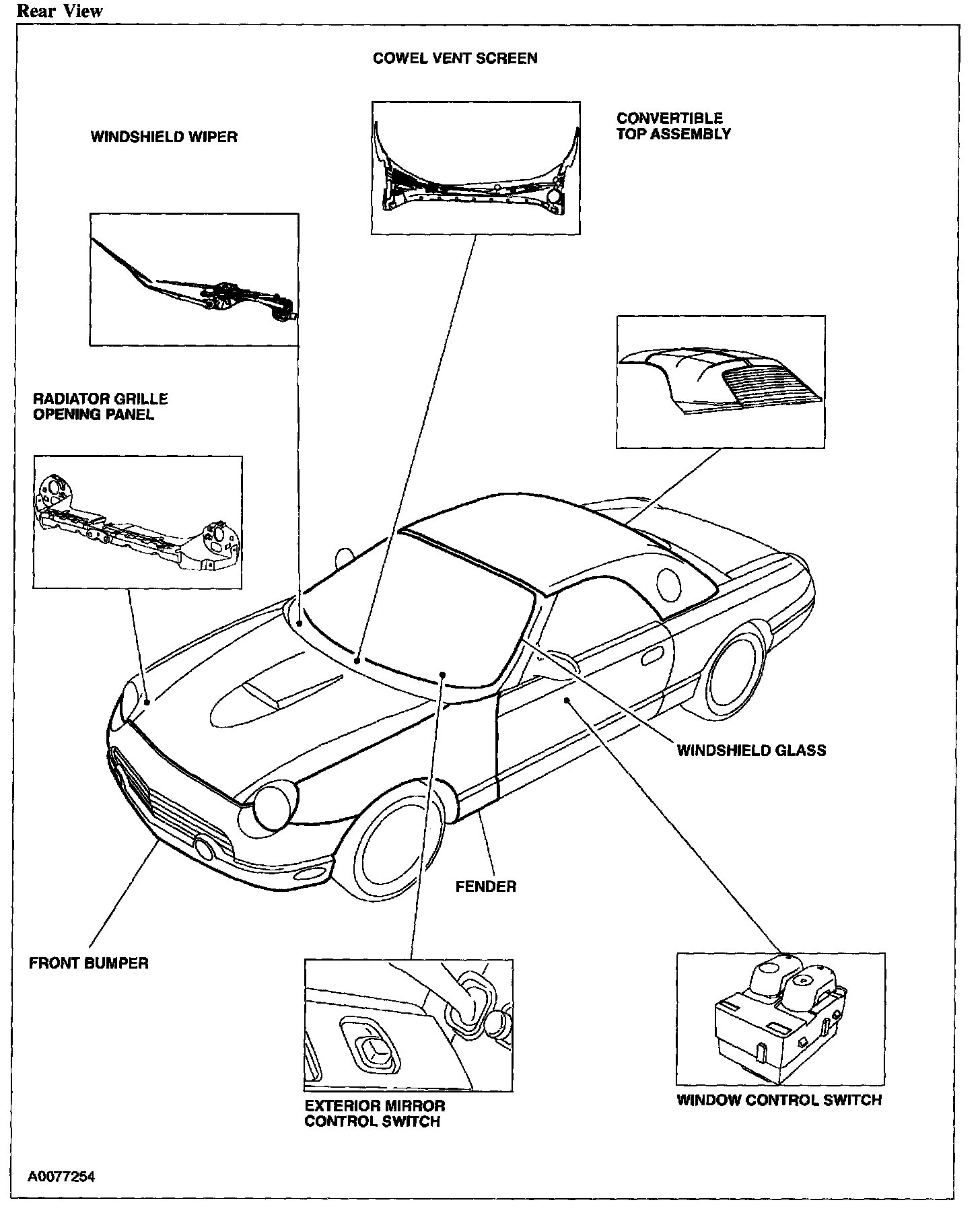 Rear View

COWEL VENT SCREEN

WINDSHIELD WIPER

CONVERTIBLE TOP ASSEMBLY

RADIATOR GRILLE OPENING PANEL

WINDSHIELD GLASS

FENDER

FRONT BUMPER

EXTERIOR MIRROR CONTROL SWITCH

WINDOW CONTROL SWITCH

A0077254