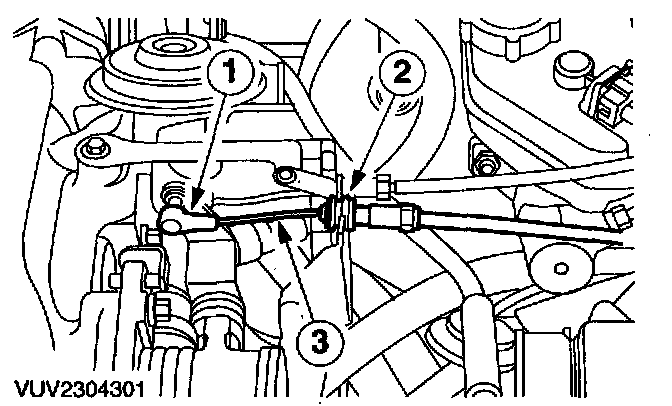 1
2
3
VUV2304301