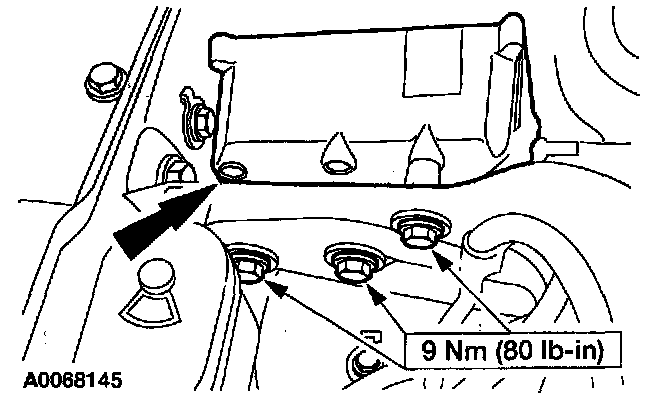 9 Nm (80 lb-in)

A0068145