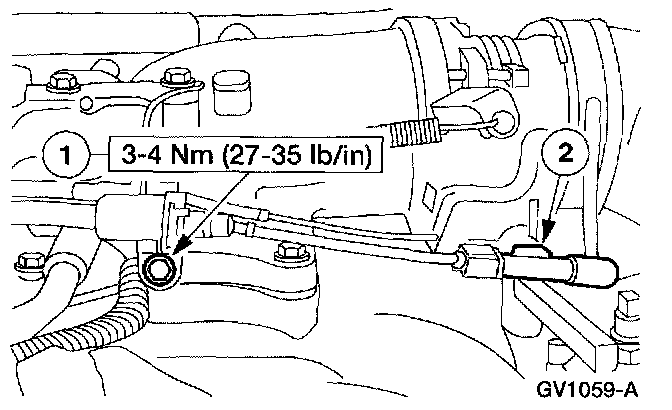 1
3-4 Nm (27-35 lb/in)
2
GV1059-A