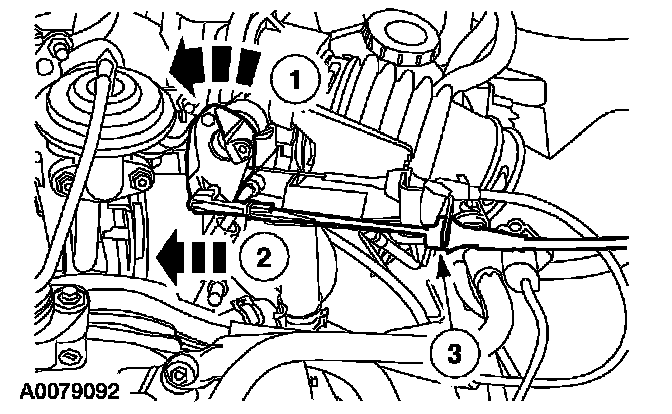 1
2
3
A0079092