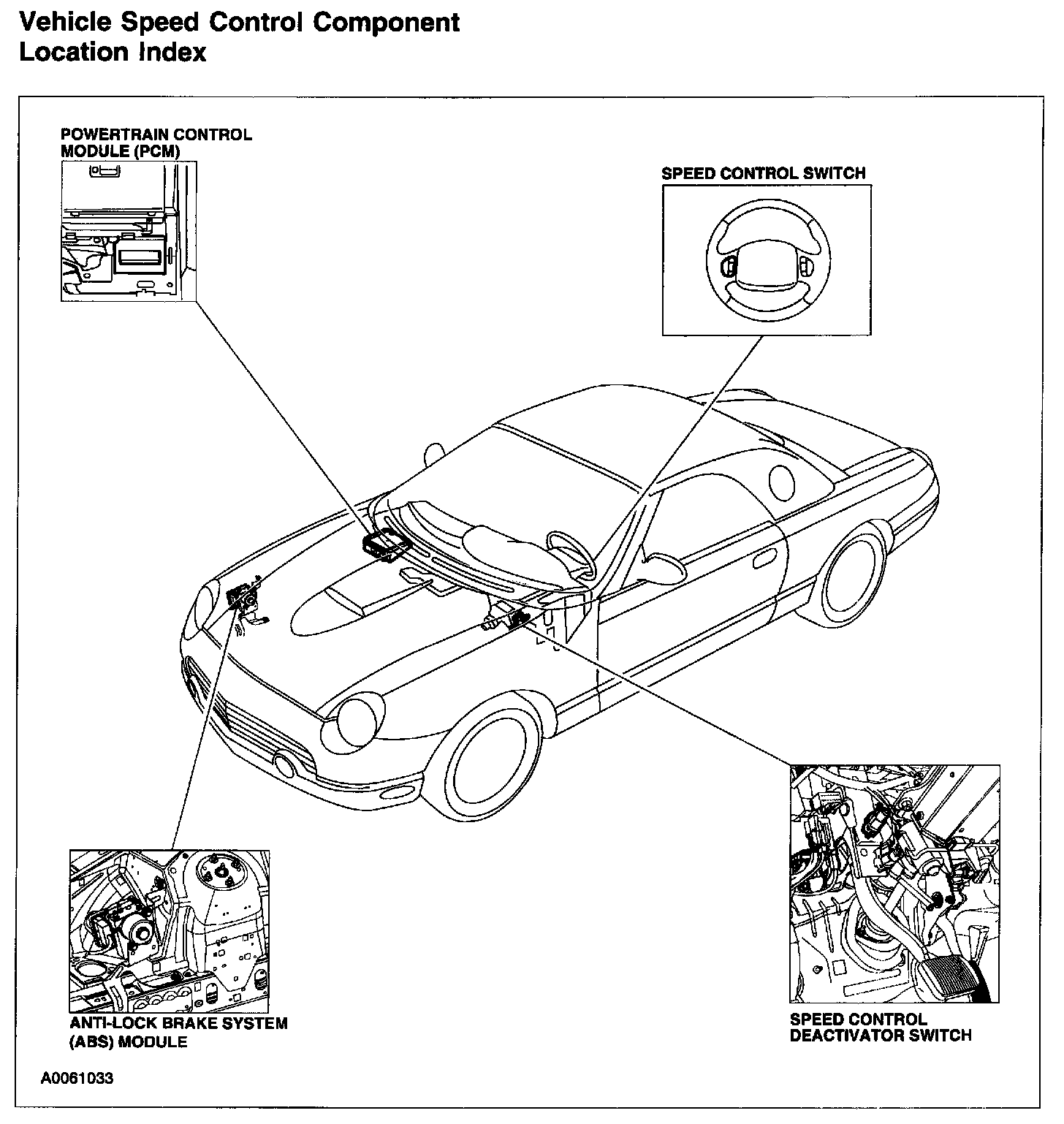 Vehicle Speed Control Component Location Index

POWERTRAIN CONTROL MODULE (PCM)

SPEED CONTROL SWITCH

ANTI-LOCK BRAKE SYSTEM (ABS) MODULE

SPEED CONTROL DEACTIVATOR SWITCH

A0061033